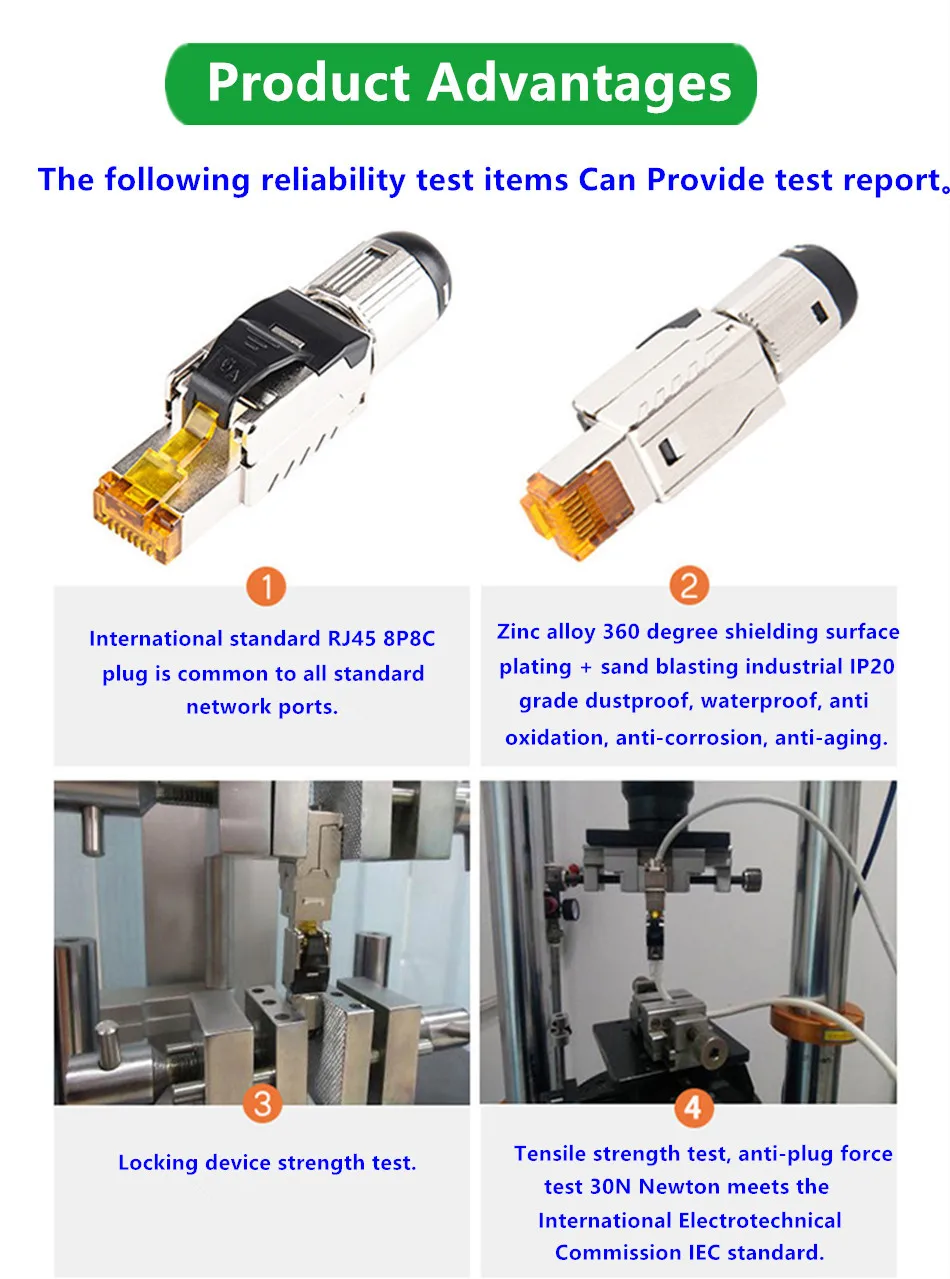 Product Advantages

The following reliability test items Can Provide test report。

1

International standard RJ45 8P8C plug is common to all standard network ports.

2

Zinc alloy 360 degree shielding surface plating + sand blasting industrial IP20 grade dustproof, waterproof, anti oxidation, anti-corrosion, anti-aging.

3

Locking device strength test.

4

Tensile strength test, anti-plug force test 30N Newton meets the International Electrotechnical Commission IEC standard.