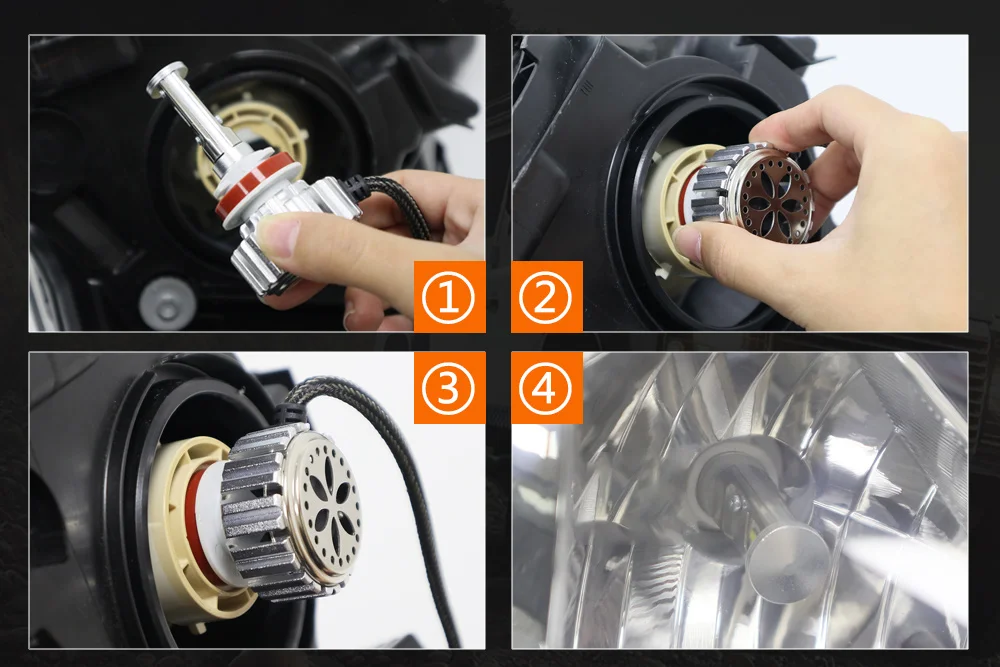 ①
②
③
④