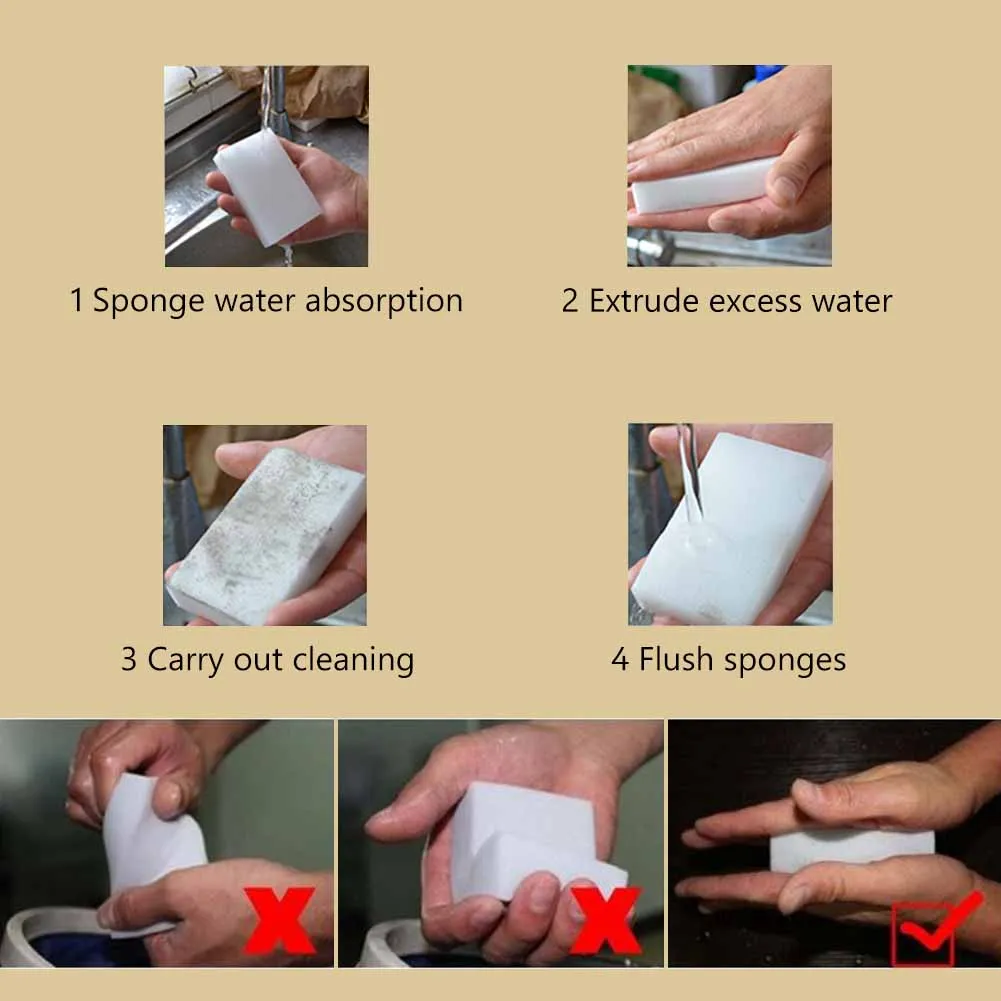 1 Sponge water absorption

2 Extrude excess water

3 Carry out cleaning

4 Flush sponges