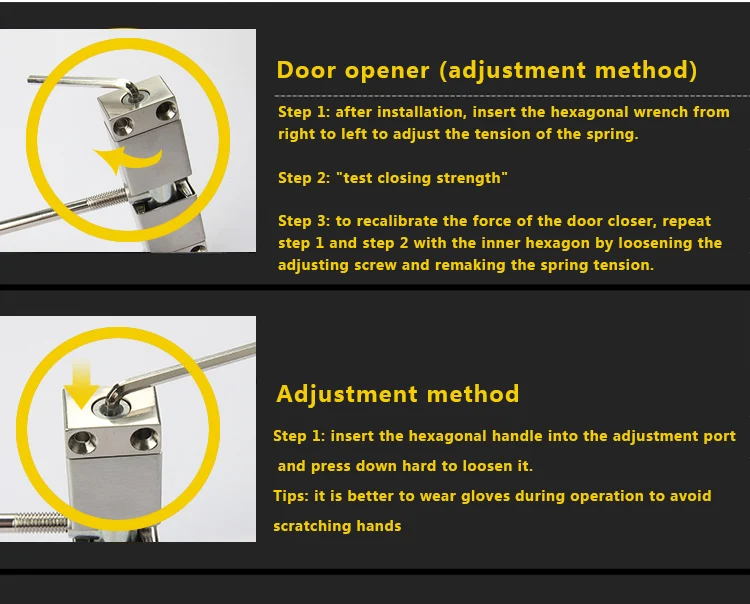 Door opener (adjustment method)

Step 1: after installation, insert the hexagonal wrench from right to left to adjust the tension of the spring.

Step 2: "test closing strength"

Step 3: to recalibrate the force of the door closer, repeat step 1 and step 2 with the inner hexagon by loosening the adjusting screw and remaking the spring tension.

Adjustment method

Step 1: insert the hexagonal handle into the adjustment port and press down hard to loosen it.

Tips: it is better to wear gloves during operation to avoid scratching hands