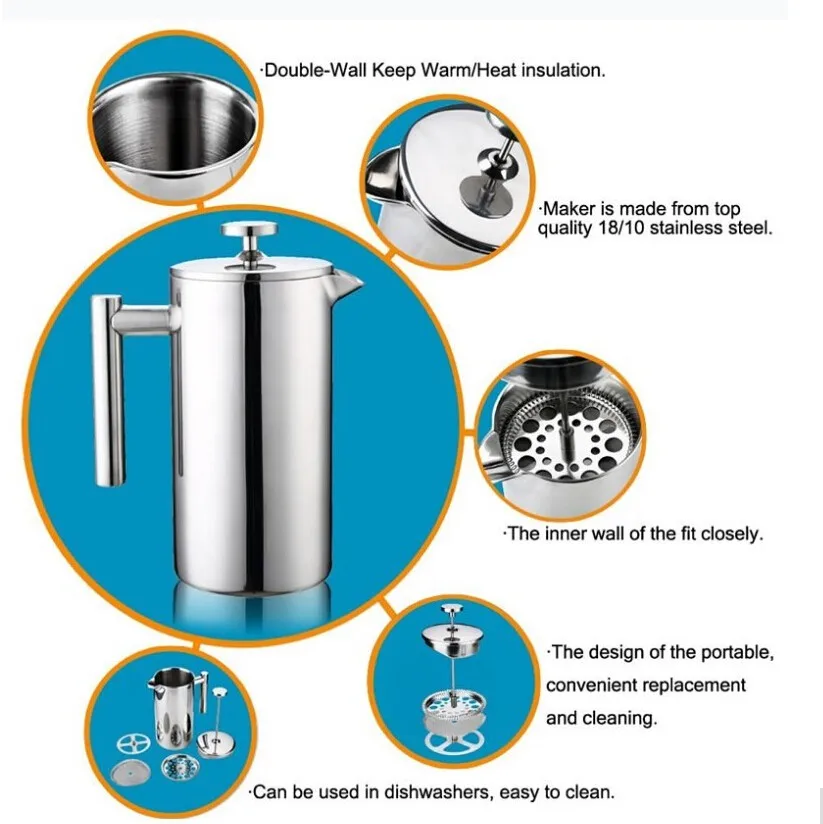 ·Double-Wall Keep Warm/Heat insulation.

·Maker is made from top quality 18/10 stainless steel.

·The inner wall of the fit closely.

·The design of the portable, convenient replacement and cleaning.

·Can be used in dishwashers, easy to clean.