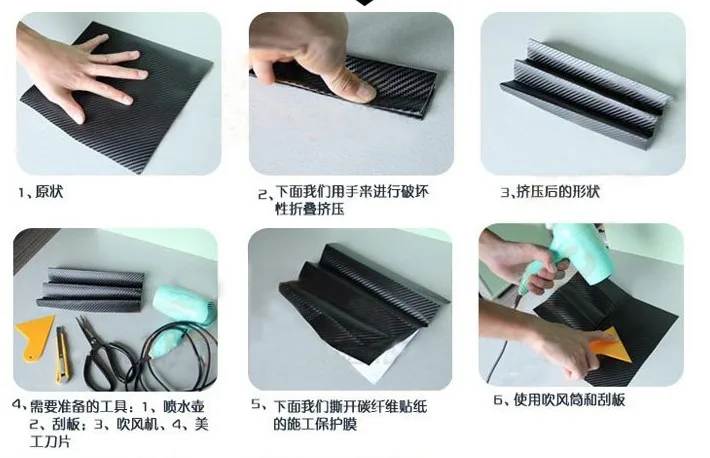 1、原状

2、下面我们用手来进行破坏性折叠挤压

3、挤压后的形状

4、需要准备的工具：1、喷水壶 2、刮板；3、吹风机、4、美工刀片

5、下面我们撕开碳纤维贴纸的施工保护膜

6、使用吹风筒和刮板