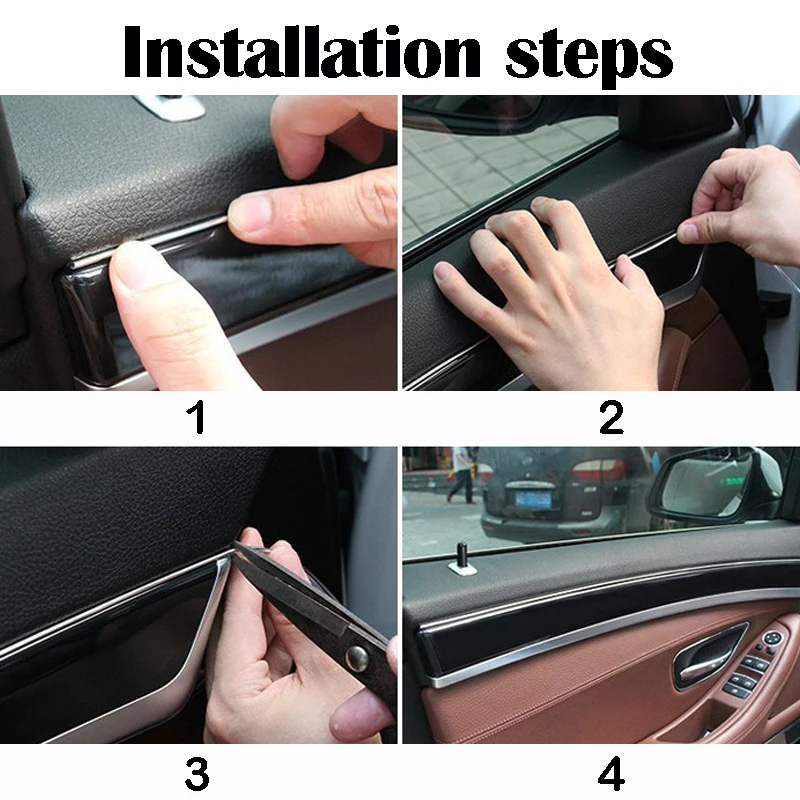 Installation steps

1

2

3

4