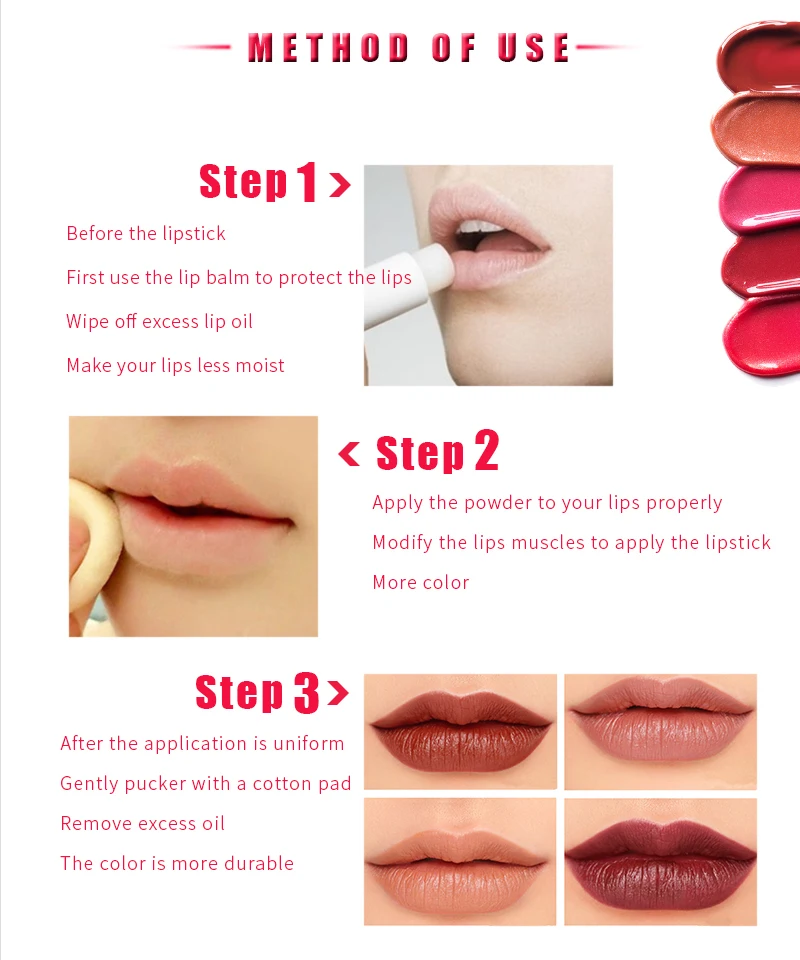 METHOD OF USE

Step 1 >

Before the lipstick

First use the lip balm to protect the lips

Wipe off excess lip oil

Make your lips less moist

< Step 2

Apply the powder to your lips properly

Modify the lips muscles to apply the lipstick

More color

Step 3 >

After the application is uniform

Gently pucker with a cotton pad

Remove excess oil

The color is more durable