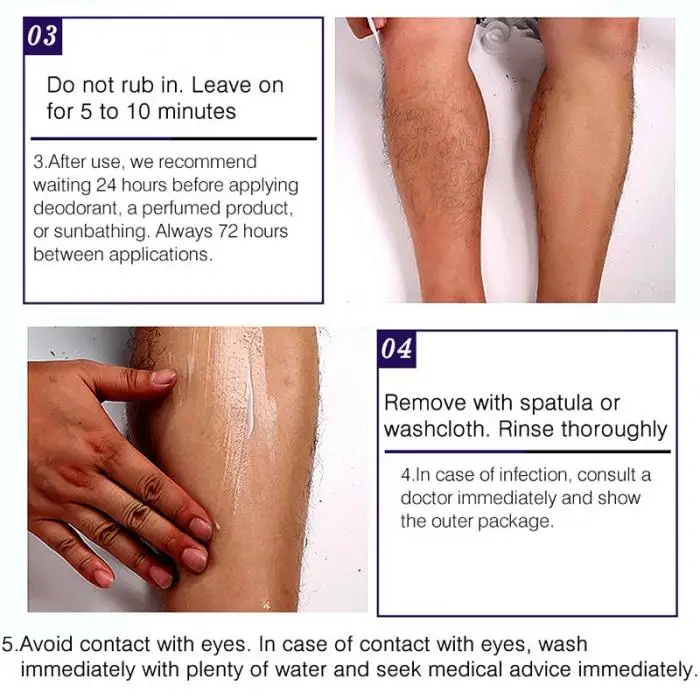 03

Do not rub in. Leave on for 5 to 10 minutes

3.After use, we recommend waiting 24 hours before applying deodorant, a perfumed product, or sunbathing. Always 72 hours between applications.

04

Remove with spatula or washcloth. Rinse thoroughly

4.In case of infection, consult a doctor immediately and show the outer package.

5.Avoid contact with eyes. In case of contact with eyes, wash immediately with plenty of water and seek medical advice immediately.