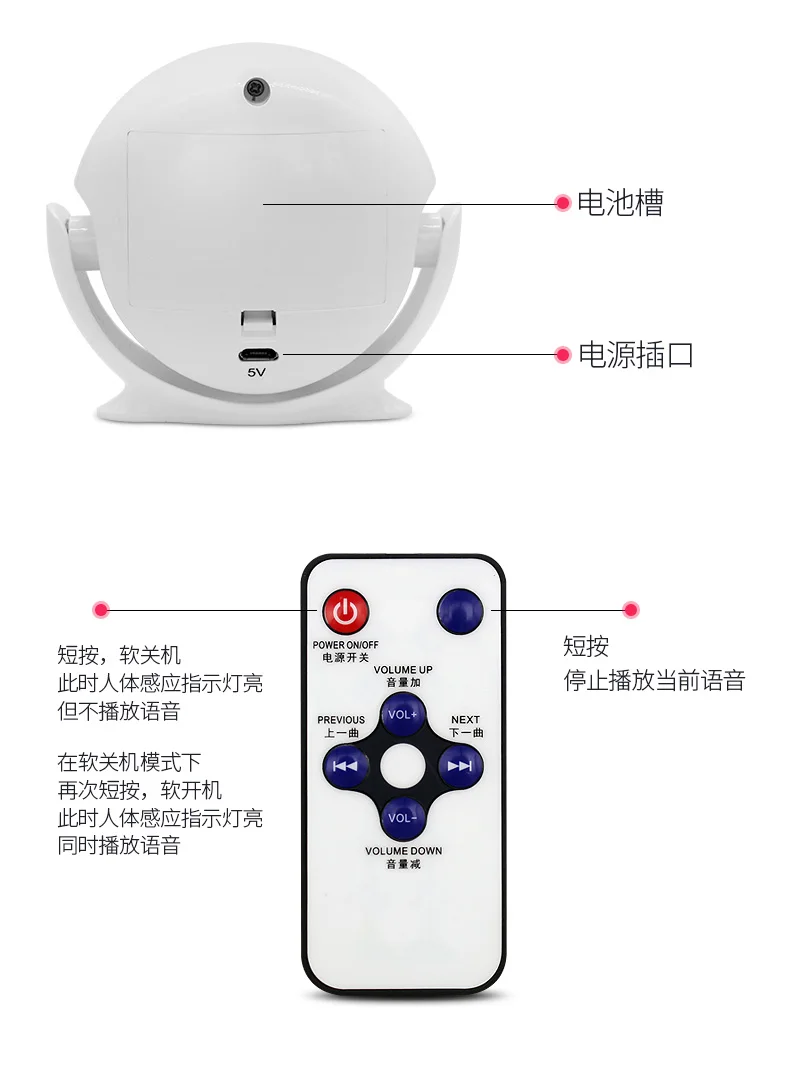 电池槽

5V

电源插口

短按，软关机
此时人体感应指示灯亮
但不播放语音

在软关机模式下
再次短按，软开机
此时人体感应指示灯亮
同时播放语音

POWER ON/OFF
电源开关

VOLUME UP
音量加

VOL+

PREVIOUS
上一曲

NEXT
下一曲

VOL-

VOLUME DOWN
音量减

短按
停止播放当前语音