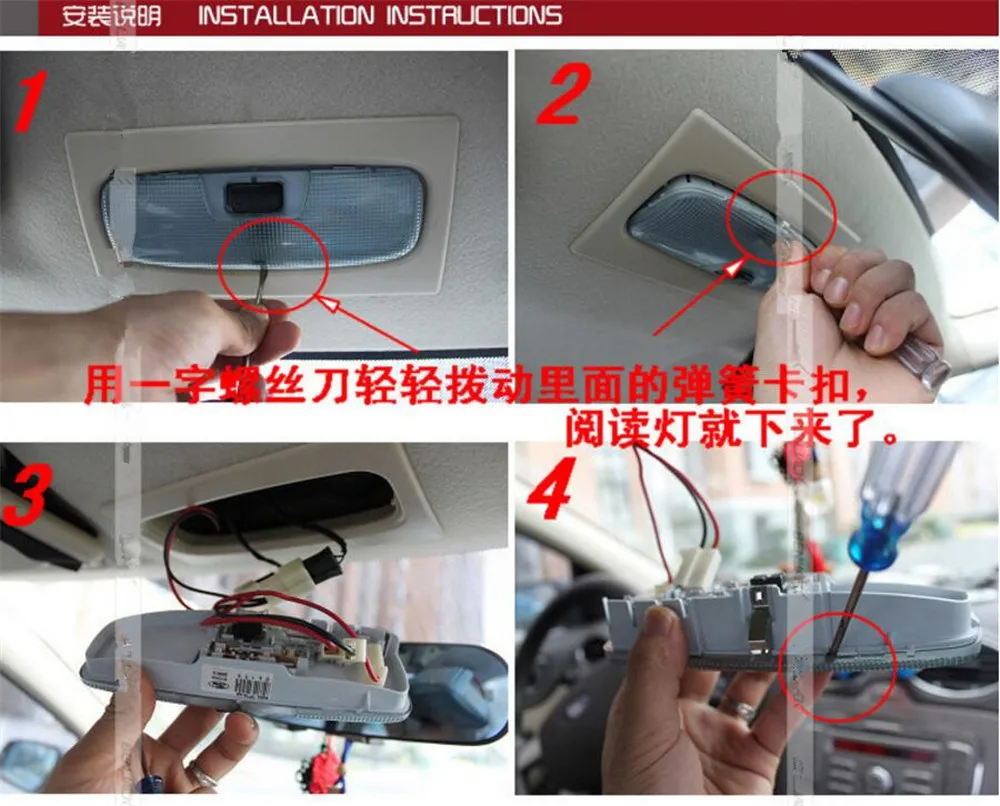 安装说明 INSTALLATION INSTRUCTIONS

1

2

用一字螺丝刀轻轻拨动里面的弹簧卡扣，阅读灯就下来了。

3

4