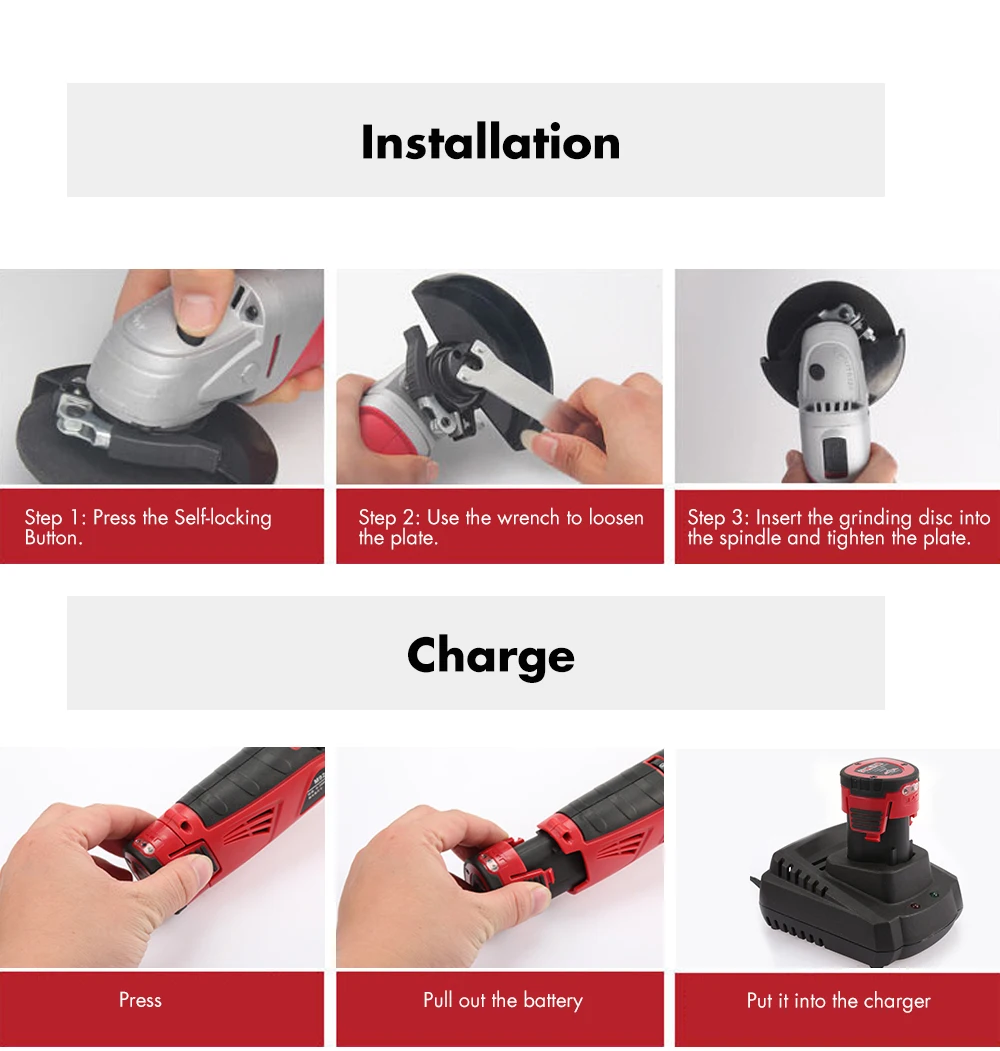 Installation

Step 1: Press the Self-locking Button.

Step 2: Use the wrench to loosen the plate.

Step 3: Insert the grinding disc into the spindle and tighten the plate.

Charge

Press

Pull out the battery

Put it into the charger