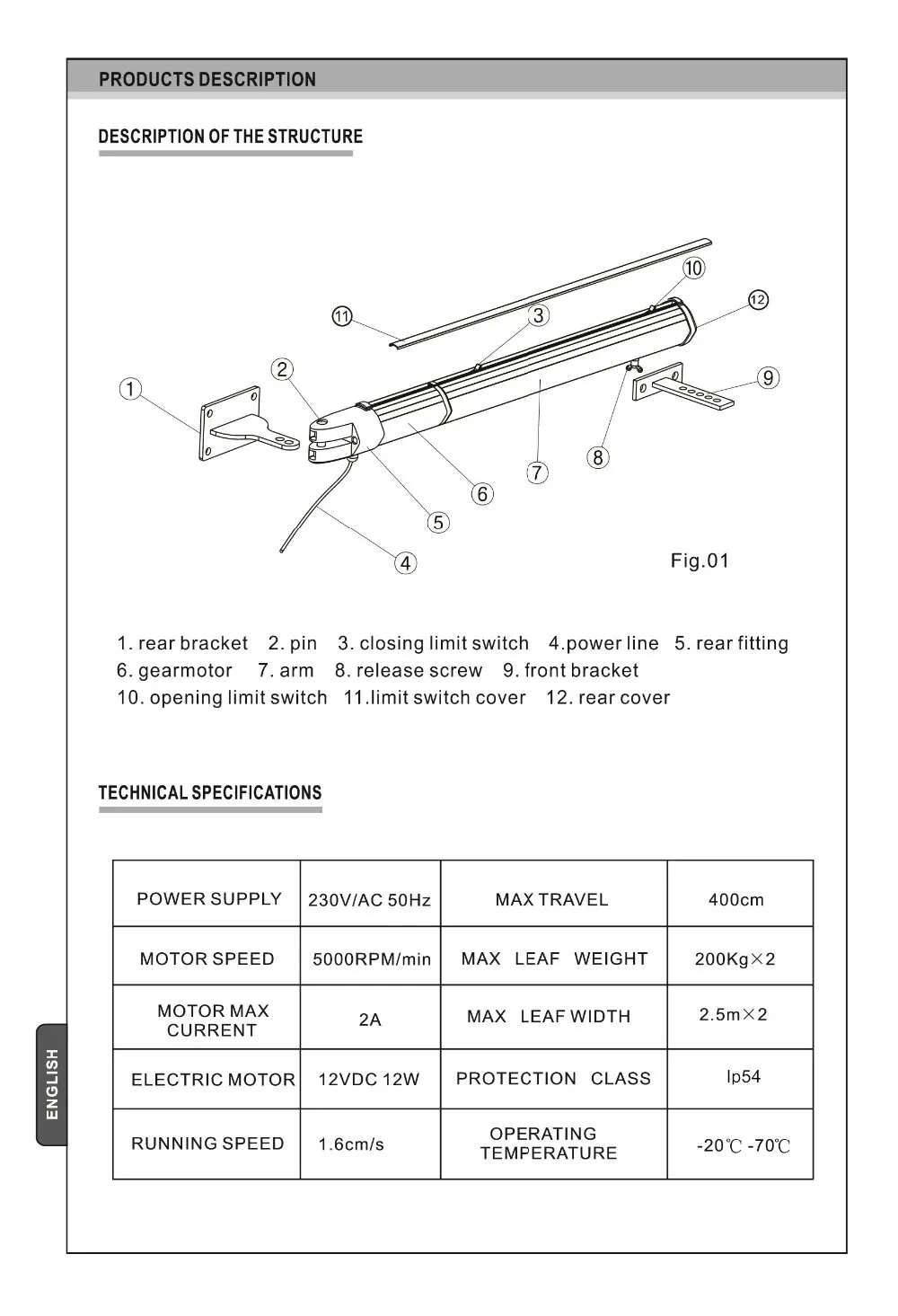 PRODUCTS DESCRIPTION

DESCRIPTION OF THE STRUCTURE

11
3
10
12
2
1
9
8
7
6
5
4

Fig.01

1. rear bracket 2. pin 3. closing limit switch 4.power line 5. rear fitting
6. gearmotor 7. arm 8. release screw 9. front bracket
10. opening limit switch 11.limit switch cover 12. rear cover

TECHNICAL SPECIFICATIONS

| POWER SUPPLY | 230V/AC 50Hz | MAX TRAVEL | 400cm |
|---|---|---|---|
| MOTOR SPEED | 5000RPM/min | MAX LEAF WEIGHT | 200Kg×2 |
| MOTOR MAX CURRENT | 2A | MAX LEAF WIDTH | 2.5m×2 |
| ELECTRIC MOTOR | 12VDC 12W | PROTECTION CLASS | Ip54 |
| RUNNING SPEED | 1.6cm/s | OPERATING TEMPERATURE | -20℃ -70℃ |

ENGLISH