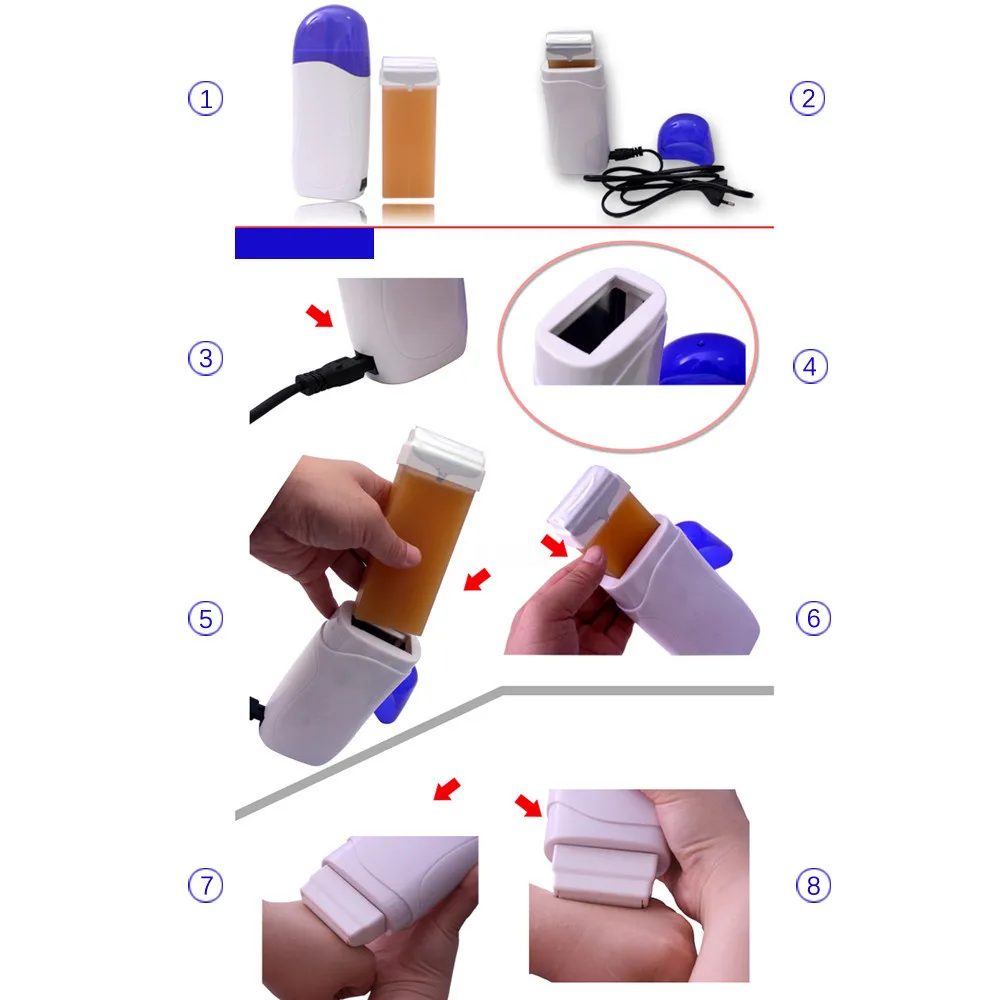 ①
②
③
④
⑤
⑥
⑦
⑧