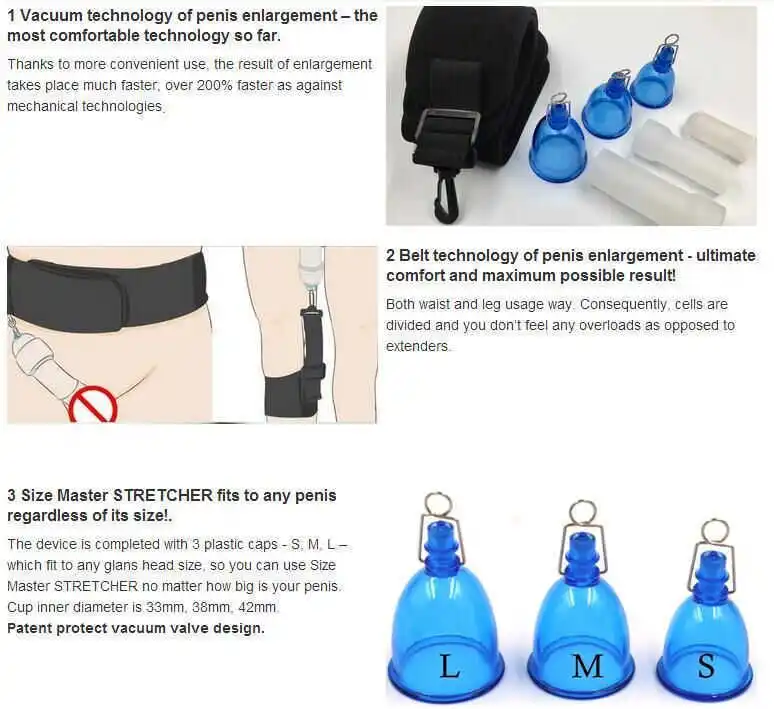 1 Vacuum technology of penis enlargement – the most comfortable technology so far.

Thanks to more convenient use, the result of enlargement takes place much faster, over 200% faster as against mechanical technologies.

2 Belt technology of penis enlargement - ultimate comfort and maximum possible result!

Both waist and leg usage way. Consequently, cells are divided and you don't feel any overloads as opposed to extenders.

3 Size Master STRETCHER fits to any penis regardless of its size!.

The device is completed with 3 plastic caps - S, M, L – which fit to any glans head size, so you can use Size Master STRETCHER no matter how big is your penis. Cup inner diameter is 33mm, 38mm, 42mm.
Patent protect vacuum valve design.

L M S