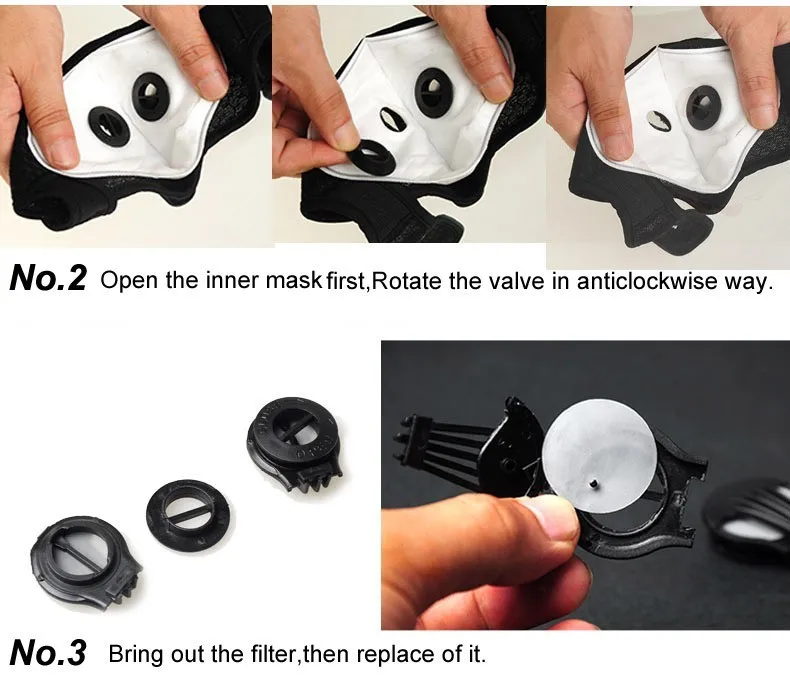 No.2 Open the inner mask first,Rotate the valve in anticlockwise way.

No.3 Bring out the filter,then replace of it.