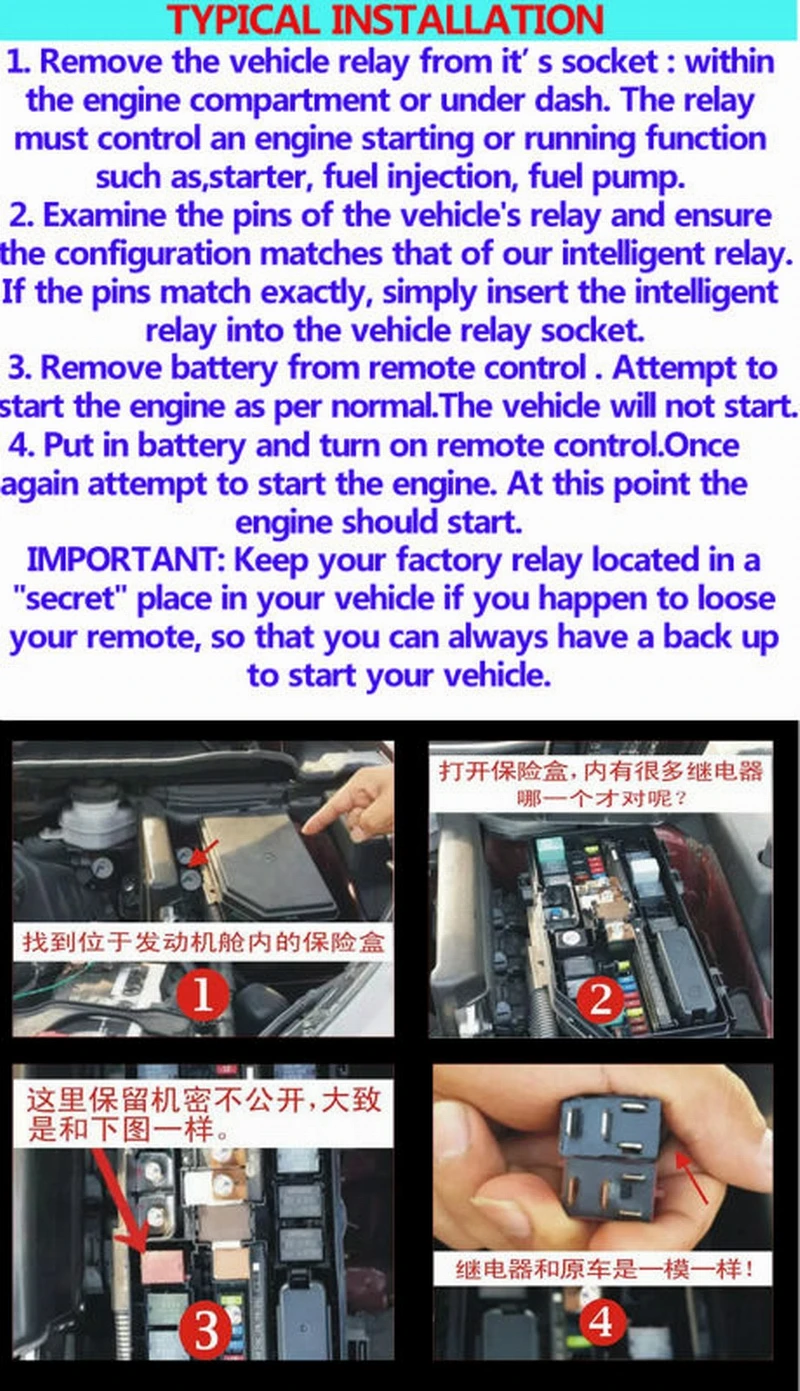 TYPICAL INSTALLATION

1. Remove the vehicle relay from it' s socket : within the engine compartment or under dash. The relay must control an engine starting or running function such as,starter, fuel injection, fuel pump.
2. Examine the pins of the vehicle's relay and ensure the configuration matches that of our intelligent relay. If the pins match exactly, simply insert the intelligent relay into the vehicle relay socket.
3. Remove battery from remote control . Attempt to start the engine as per normal.The vehicle will not start.
4. Put in battery and turn on remote control.Once again attempt to start the engine. At this point the engine should start.
IMPORTANT: Keep your factory relay located in a "secret" place in your vehicle if you happen to loose your remote, so that you can always have a back up to start your vehicle.

找到位于发动机舱内的保险盒
1

打开保险盒，内有很多继电器
哪一个才对呢？
2

这里保留机密不公开，大致是和下图一样。
3

继电器和原车是一模一样！
4