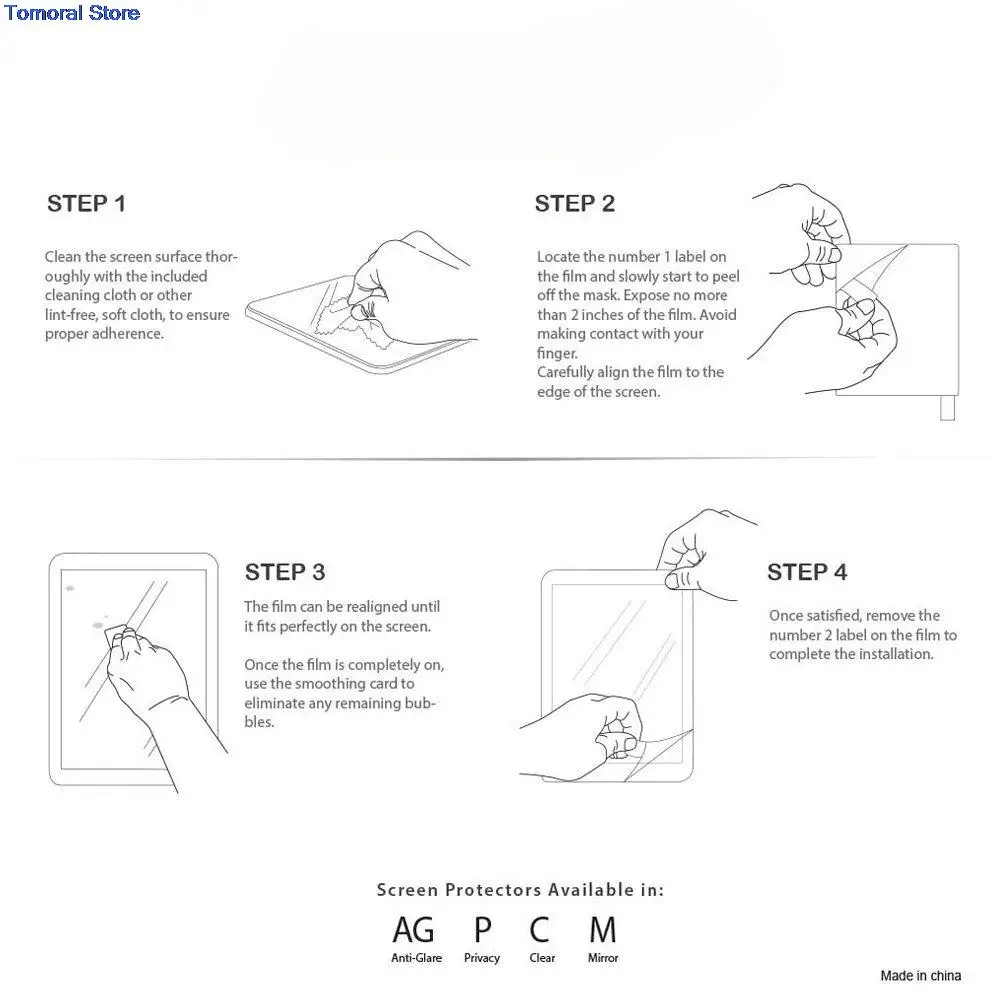 Tomoral Store

STEP 1

Clean the screen surface thoroughly with the included cleaning cloth or other lint-free, soft cloth, to ensure proper adherence.

STEP 2

Locate the number 1 label on the film and slowly start to peel off the mask. Expose no more than 2 inches of the film. Avoid making contact with your finger.
Carefully align the film to the edge of the screen.

STEP 3

The film can be realigned until it fits perfectly on the screen.

Once the film is completely on, use the smoothing card to eliminate any remaining bubbles.

STEP 4

Once satisfied, remove the number 2 label on the film to complete the installation.

Screen Protectors Available in:

AG
Anti-Glare

P
Privacy

C
Clear

M
Mirror

Made in china