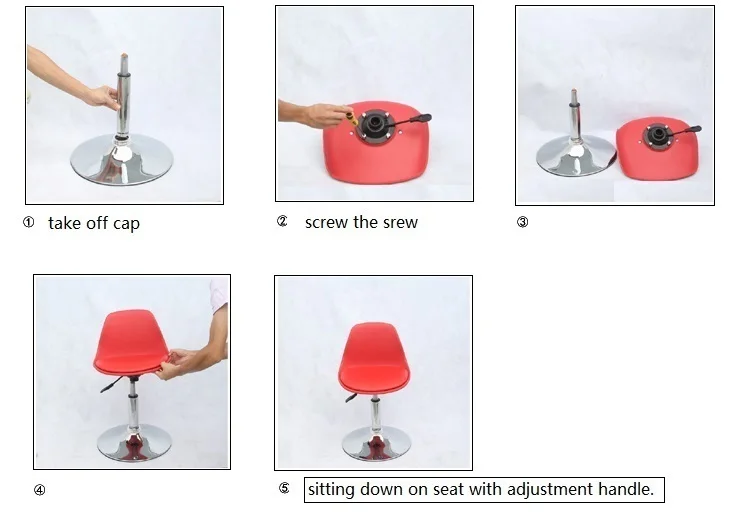 ① take off cap

② screw the srew

③

④

⑤ sitting down on seat with adjustment handle.