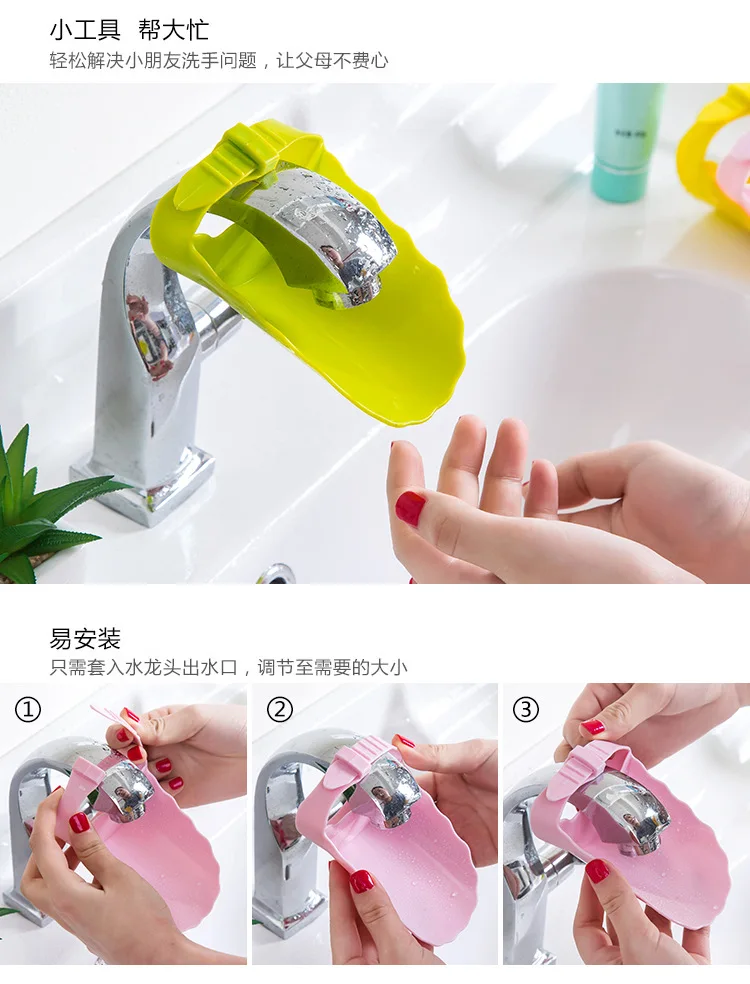 小工具 帮大忙
轻松解决小朋友洗手问题，让父母不费心

易安装
只需套入水龙头出水口，调节至需要的大小

①

②

③