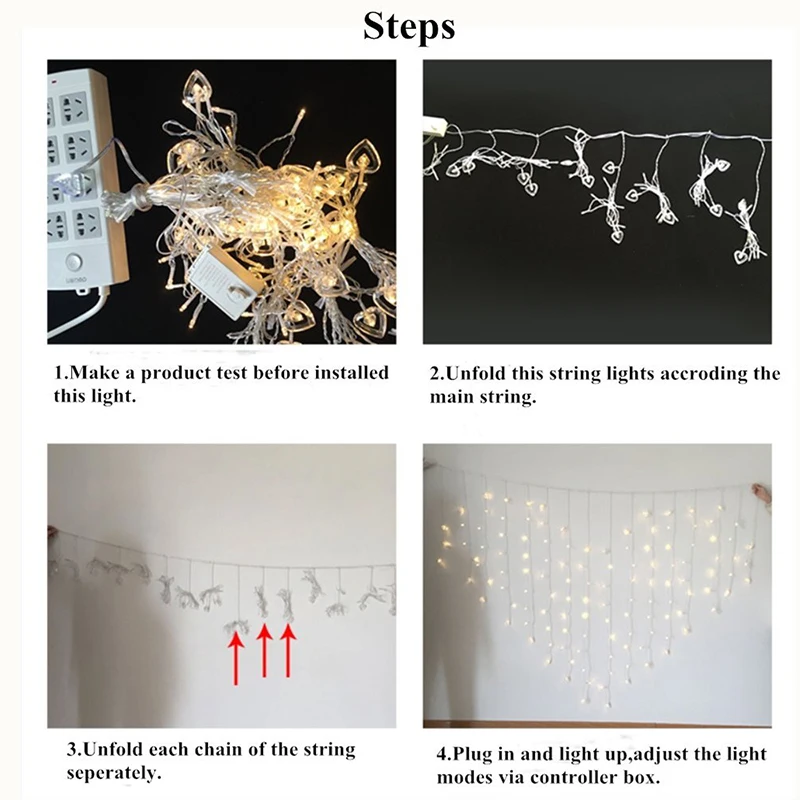 Steps

1.Make a product test before installed this light.

2.Unfold this string lights accroding the main string.

3.Unfold each chain of the string seperately.

4.Plug in and light up,adjust the light modes via controller box.