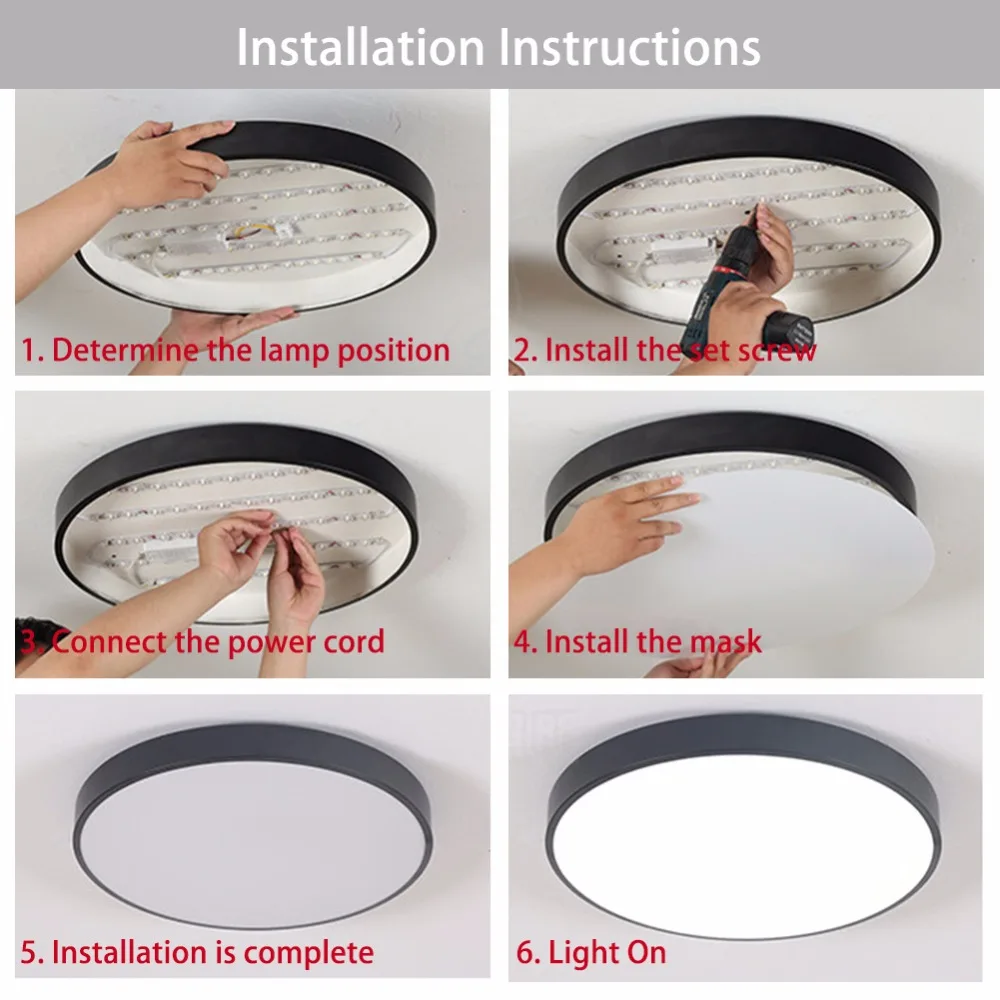 Installation Instructions

1. Determine the lamp position

2. Install the set screw

3. Connect the power cord

4. Install the mask

5. Installation is complete

6. Light On