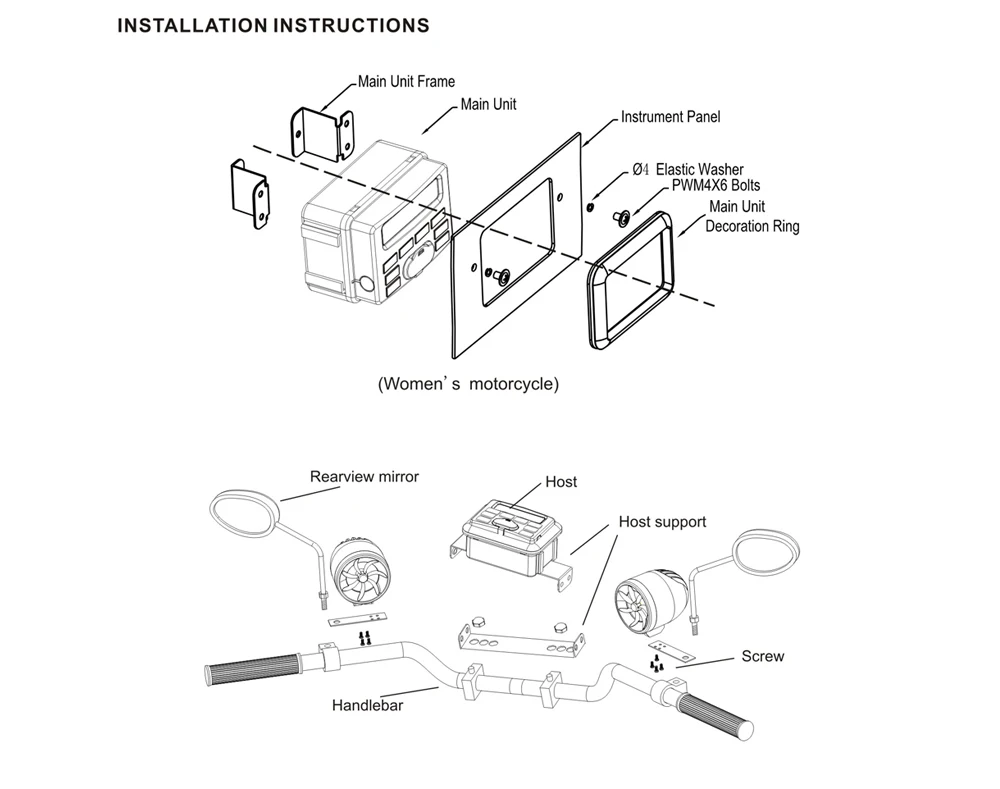 INSTALLATION INSTRUCTIONS

Main Unit Frame
Main Unit
Instrument Panel
Ø4 Elastic Washer
PWM4X6 Bolts
Main Unit
Decoration Ring

(Women's motorcycle)

Rearview mirror
Host
Host support
Screw
Handlebar