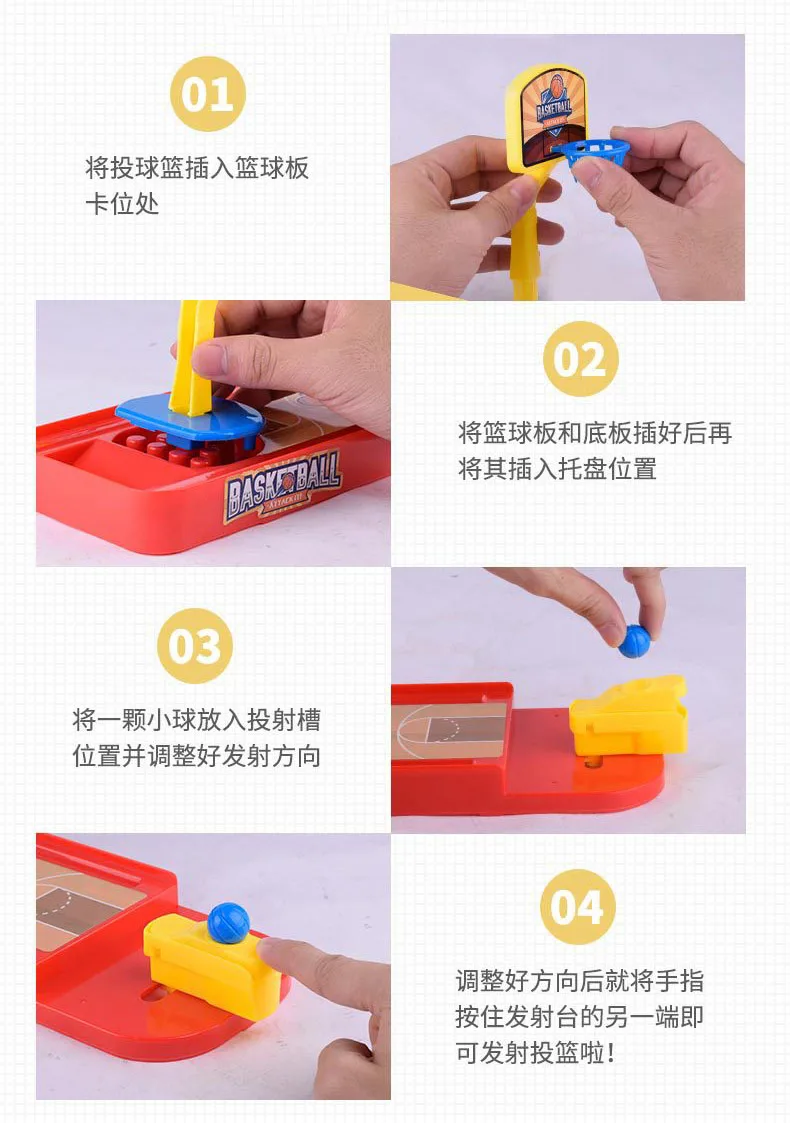 01

将投球篮插入篮球板卡位处

BASKETBALL

02

将篮球板和底板插好后再将其插入托盘位置

BASKETBALL

03

将一颗小球放入投射槽位置并调整好发射方向

04

调整好方向后就将手指按住发射台的另一端即可发射投篮啦！