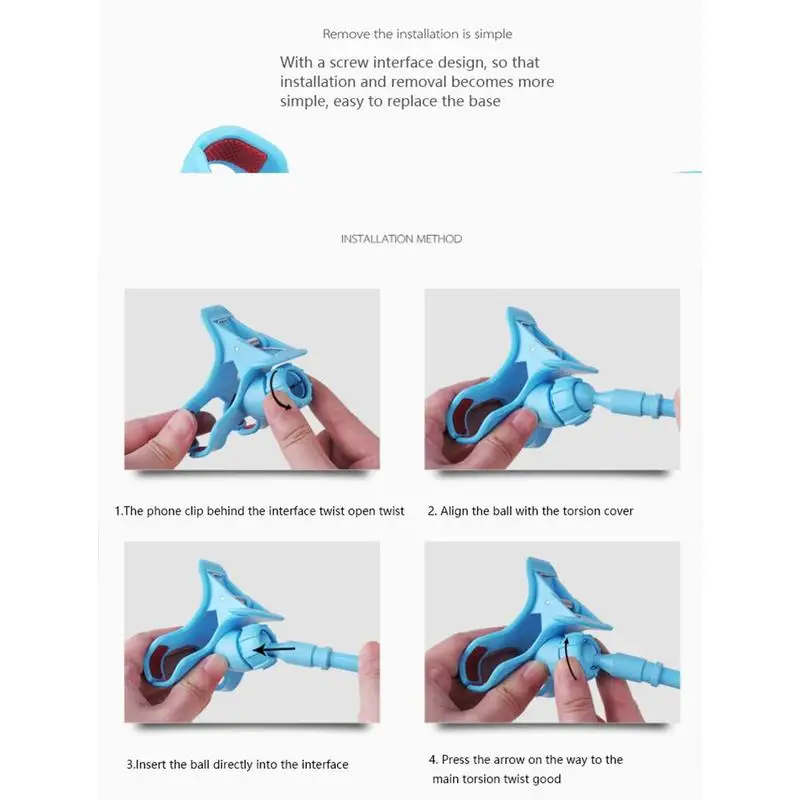 Remove the installation is simple

With a screw interface design, so that installation and removal becomes more simple, easy to replace the base

INSTALLATION METHOD

1.The phone clip behind the interface twist open twist

2. Align the ball with the torsion cover

3.Insert the ball directly into the interface

4. Press the arrow on the way to the main torsion twist good