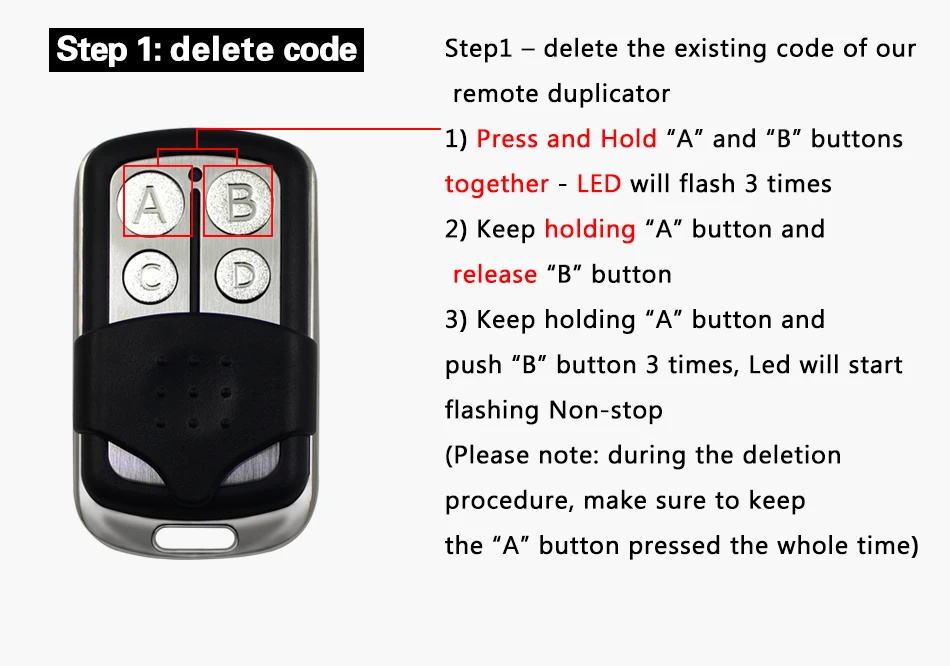 Step 1: delete code

A
B
C
D

Step1 – delete the existing code of our remote duplicator

1) Press and Hold “A” and “B” buttons together - LED will flash 3 times

2) Keep holding “A” button and release “B” button

3) Keep holding “A” button and push “B” button 3 times, Led will start flashing Non-stop

(Please note: during the deletion procedure, make sure to keep the “A” button pressed the whole time)