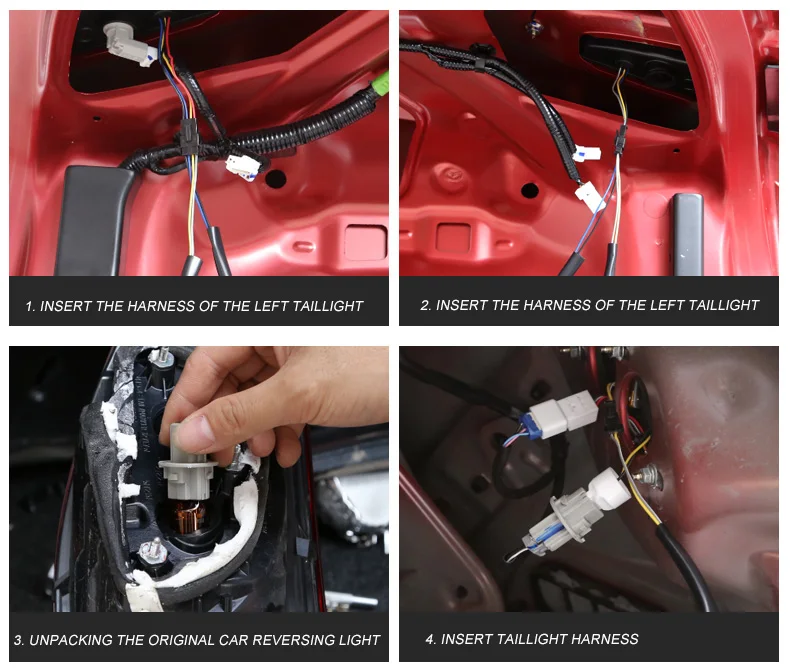 1. INSERT THE HARNESS OF THE LEFT TAILLIGHT

2. INSERT THE HARNESS OF THE LEFT TAILLIGHT

3. UNPACKING THE ORIGINAL CAR REVERSING LIGHT

4. INSERT TAILLIGHT HARNESS