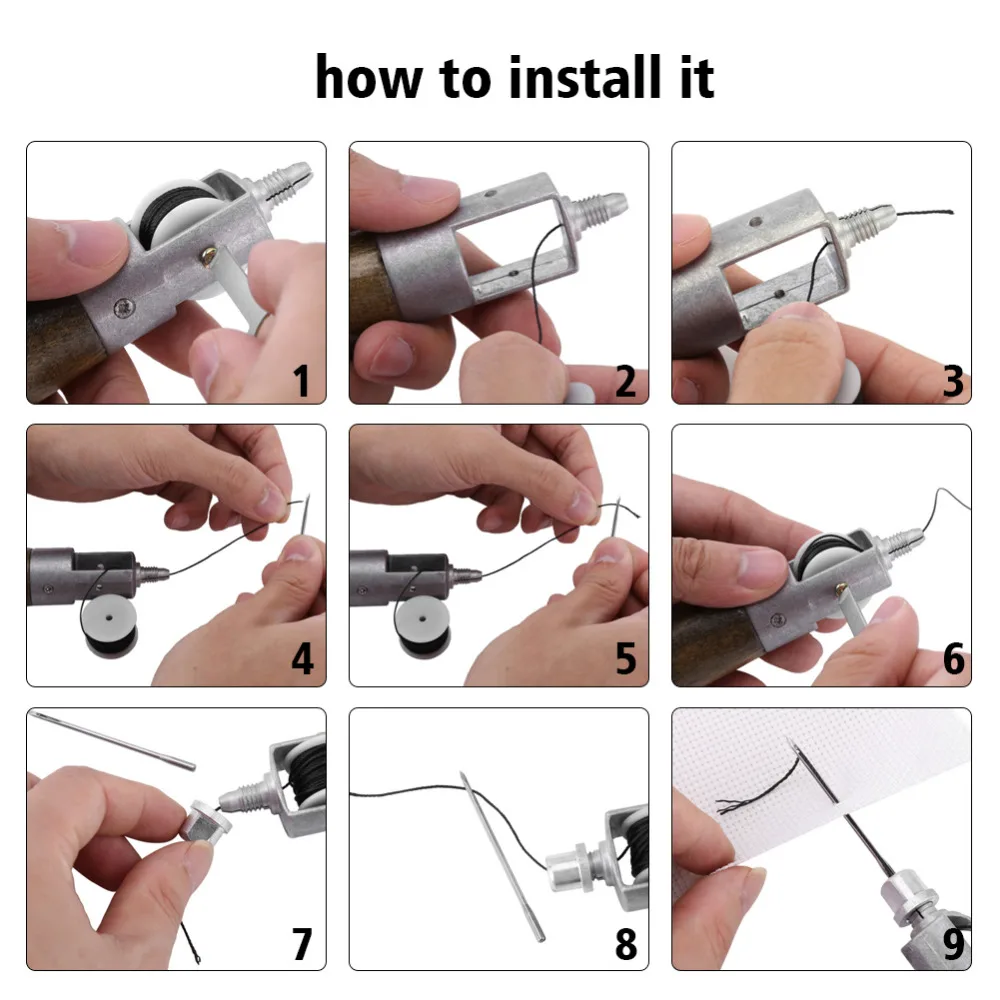 how to install it

1

2

3

4

5

6

7

8

9