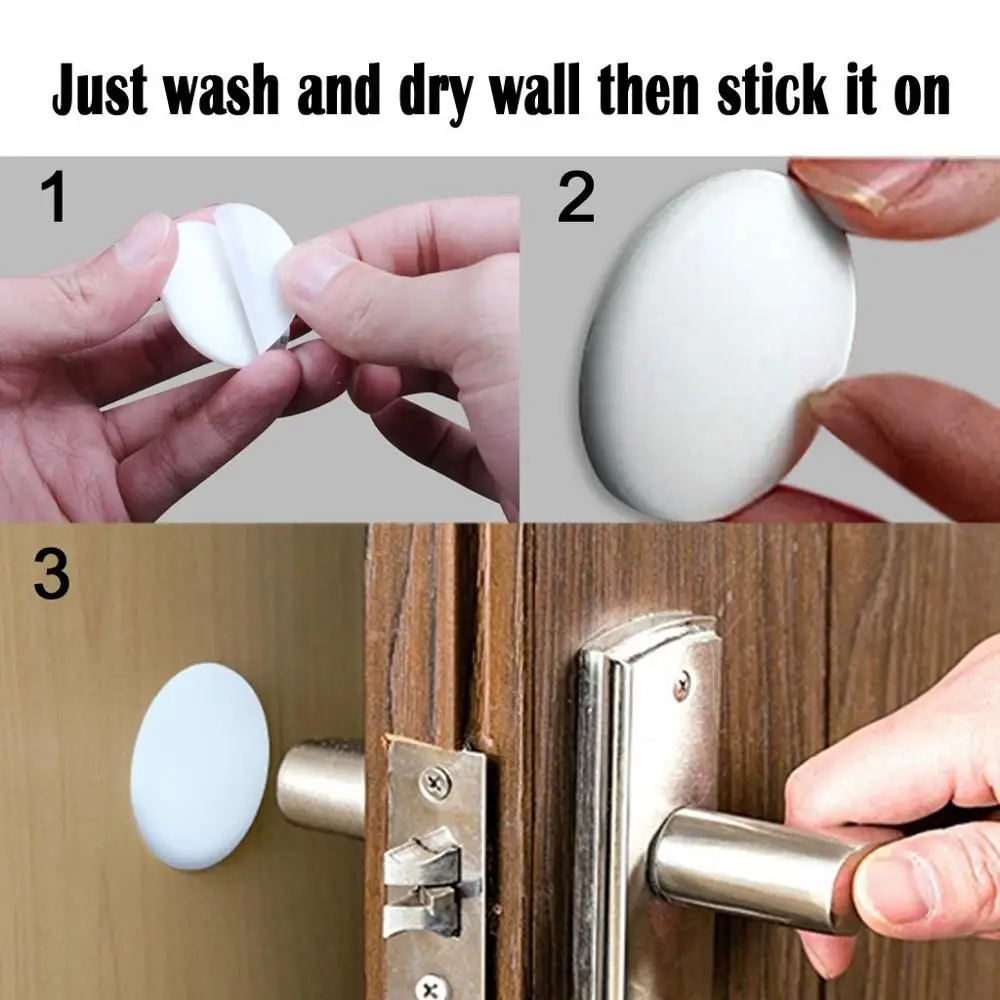 Just wash and dry wall then stick it on

1

2

3