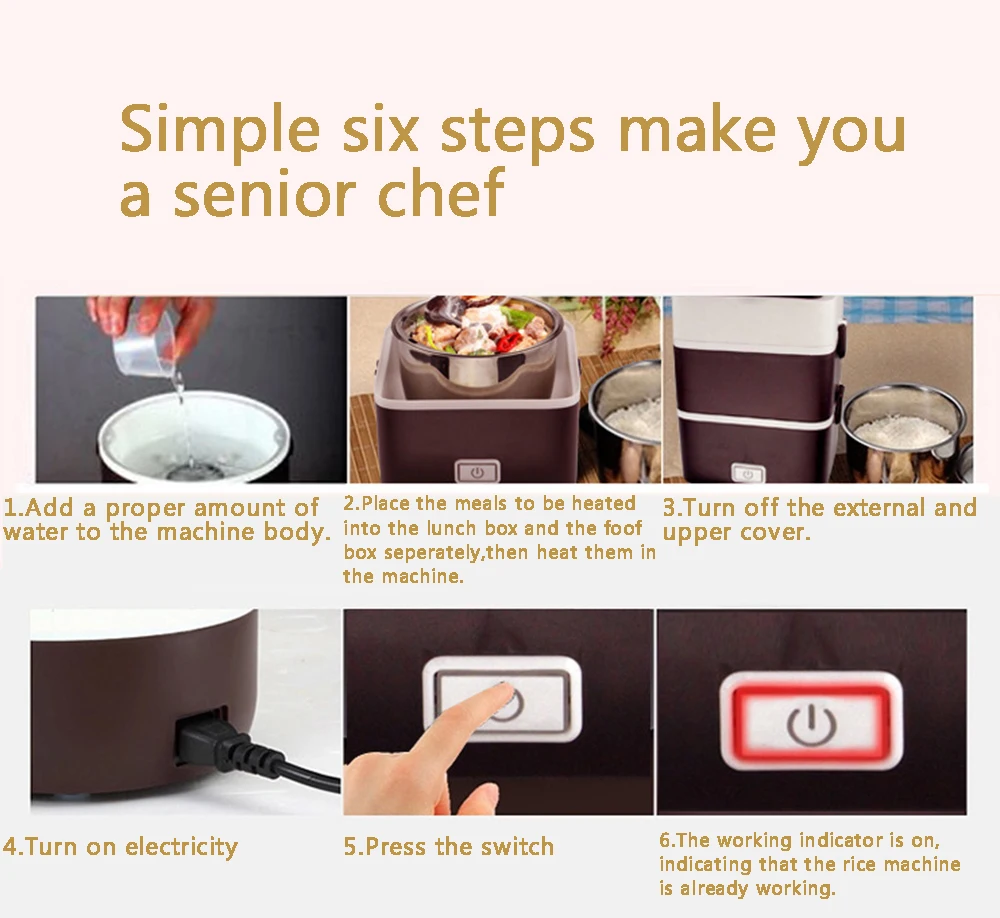 Simple six steps make you a senior chef

1.Add a proper amount of water to the machine body.

2.Place the meals to be heated into the lunch box and the foof box seperately,then heat them in the machine.

3.Turn off the external and upper cover.

4.Turn on electricity

5.Press the switch

6.The working indicator is on, indicating that the rice machine is already working.