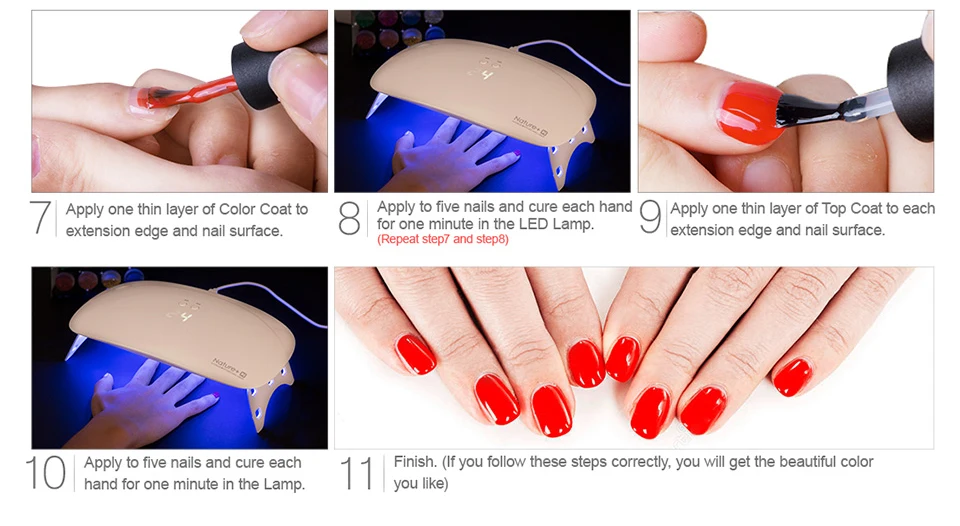 Nature+

7 Apply one thin layer of Color Coat to extension edge and nail surface.

8 Apply to five nails and cure each hand for one minute in the LED Lamp. (Repeat step7 and step8)

9 Apply one thin layer of Top Coat to each extension edge and nail surface.

Nature+

10 Apply to five nails and cure each hand for one minute in the Lamp.

11 Finish. (If you follow these steps correctly, you will get the beautiful color you like)