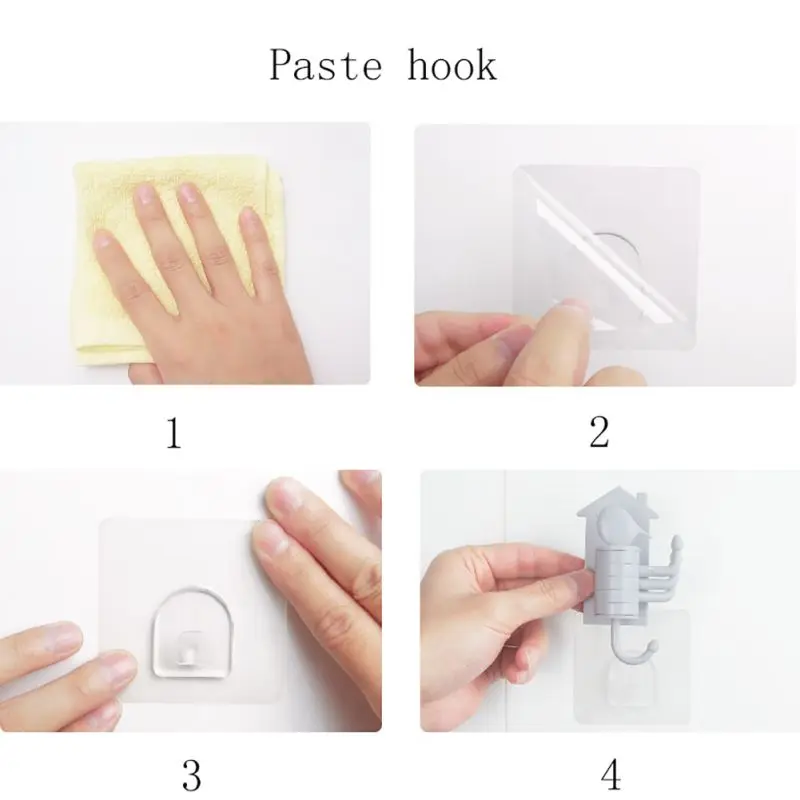 Paste hook

1

2

3

4