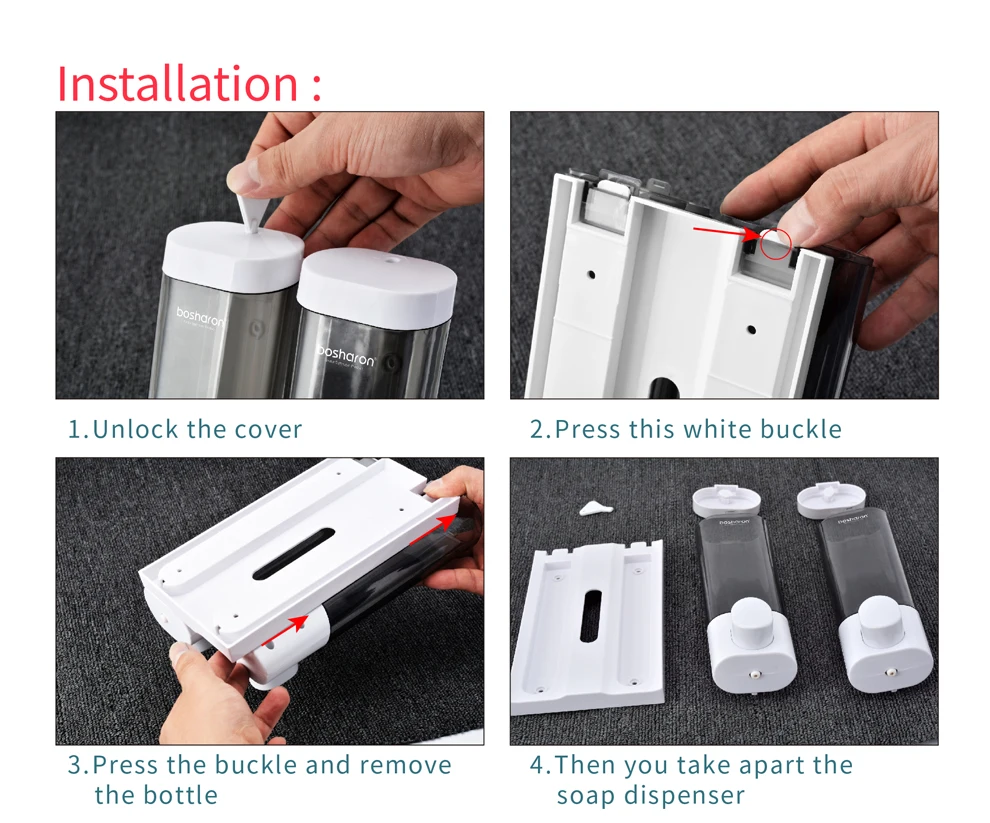 Installation :

bosharon

bosharon

1.Unlock the cover

2.Press this white buckle

3.Press the buckle and remove the bottle

bosharon

bosharon

4.Then you take apart the soap dispenser