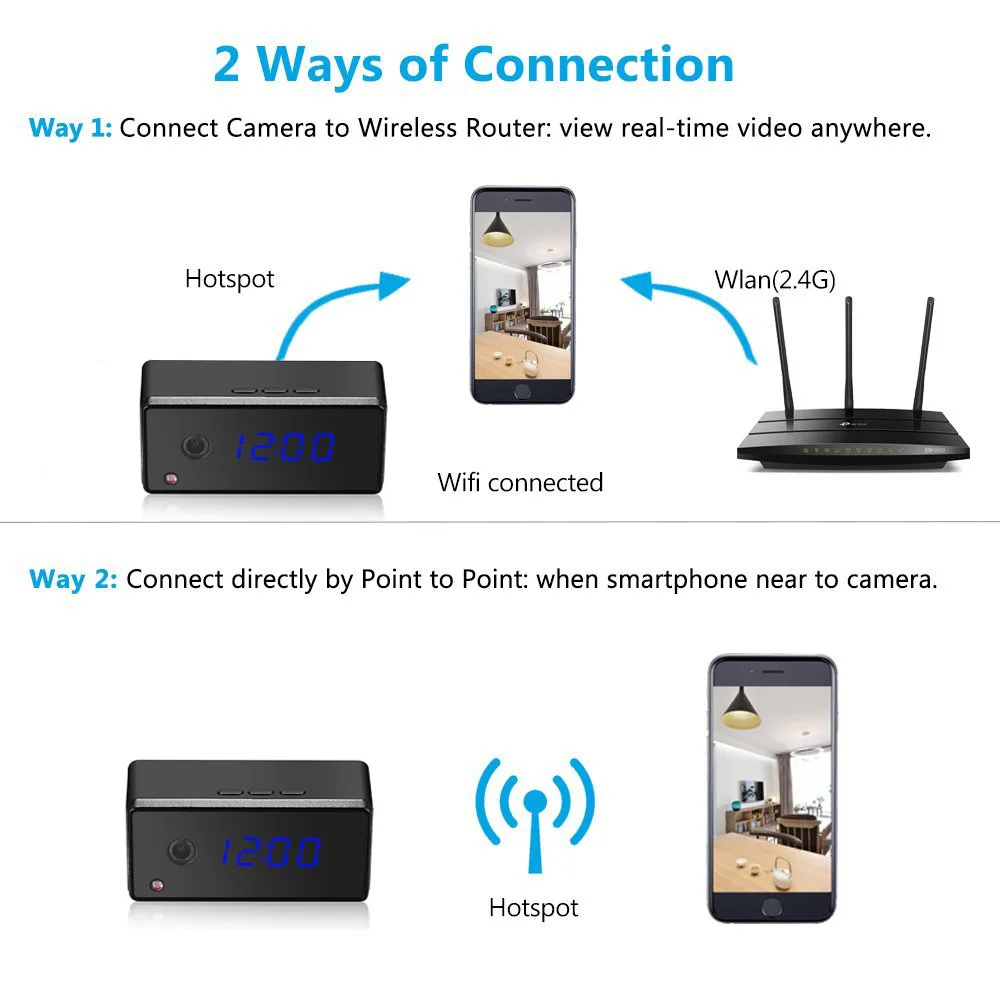 2 Ways of Connection

Way 1: Connect Camera to Wireless Router: view real-time video anywhere.

Hotspot

Wlan(2.4G)

12:00

Wifi connected

Way 2: Connect directly by Point to Point: when smartphone near to camera.

12:00

Hotspot