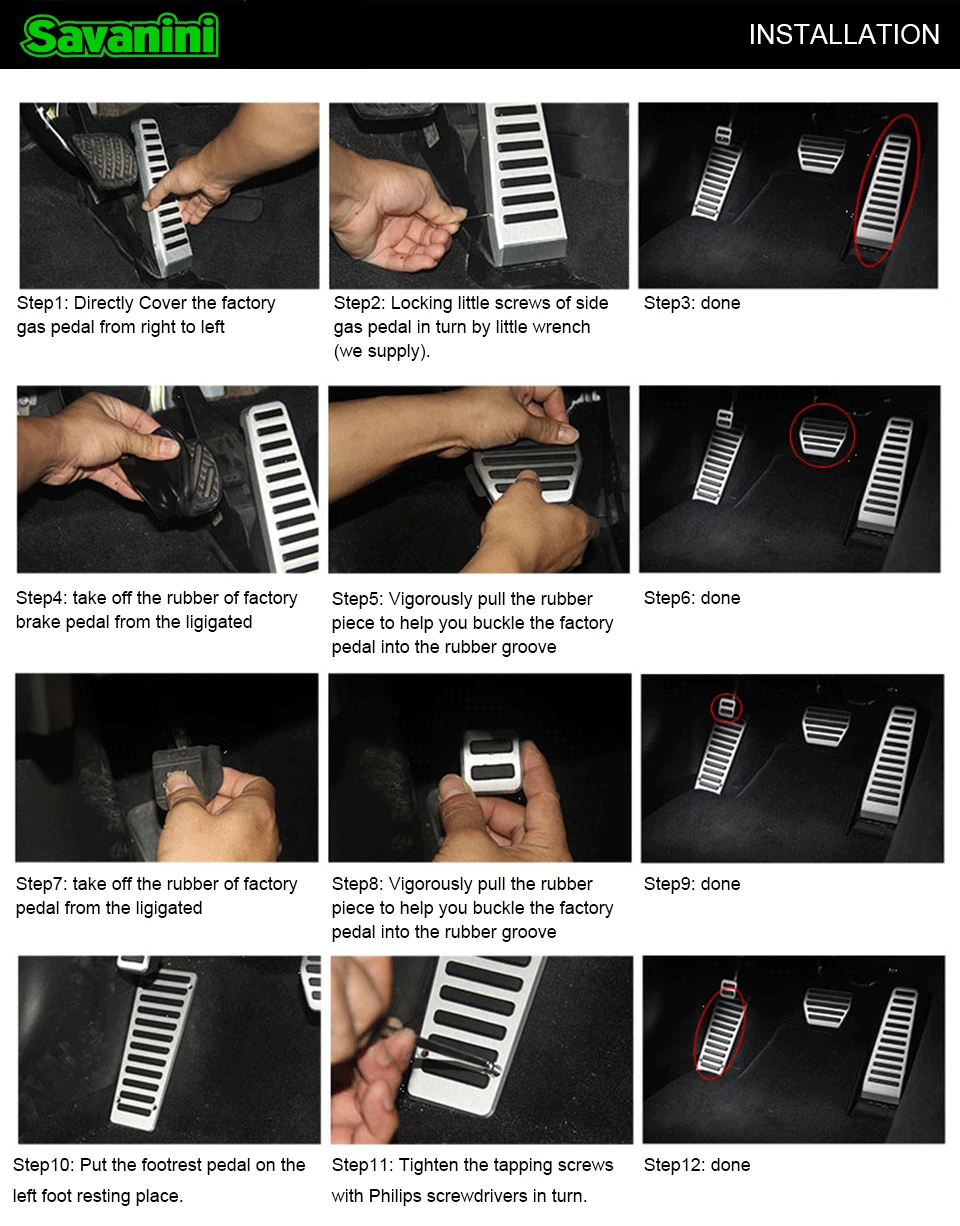 Savanini

INSTALLATION

Step1: Directly Cover the factory gas pedal from right to left

Step2: Locking little screws of side gas pedal in turn by little wrench (we supply).

Step3: done

Step4: take off the rubber of factory brake pedal from the ligigated

Step5: Vigorously pull the rubber piece to help you buckle the factory pedal into the rubber groove

Step6: done

Step7: take off the rubber of factory pedal from the ligigated

Step8: Vigorously pull the rubber piece to help you buckle the factory pedal into the rubber groove

Step9: done

Step10: Put the footrest pedal on the left foot resting place.

Step11: Tighten the tapping screws with Philips screwdrivers in turn.

Step12: done