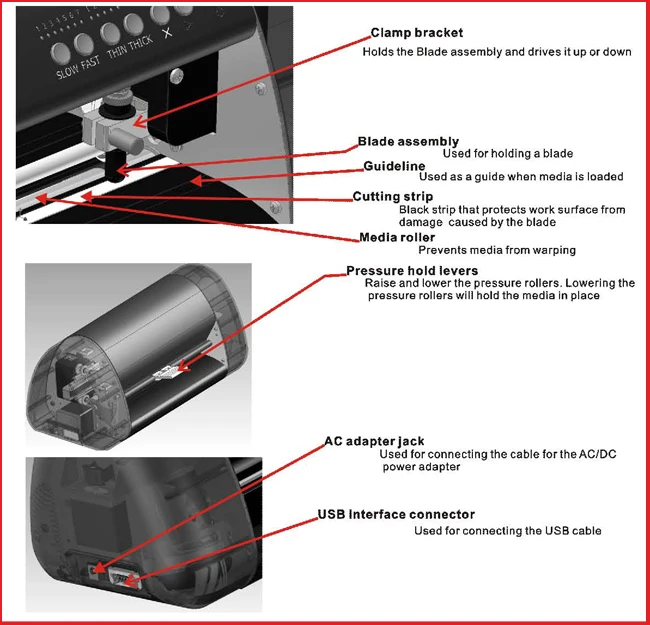 1 2 3 4 5 6 7

SLOW FAST THIN THICK X

Clamp bracket
Holds the Blade assembly and drives it up or down

Blade assembly
Used for holding a blade

Guideline
Used as a guide when media is loaded

Cutting strip
Black strip that protects work surface from damage caused by the blade

Media roller
Prevents media from warping

Pressure hold levers
Raise and lower the pressure rollers. Lowering the pressure rollers will hold the media in place

AC adapter jack
Used for connecting the cable for the AC/DC power adapter

USB Interface connector
Used for connecting the USB cable