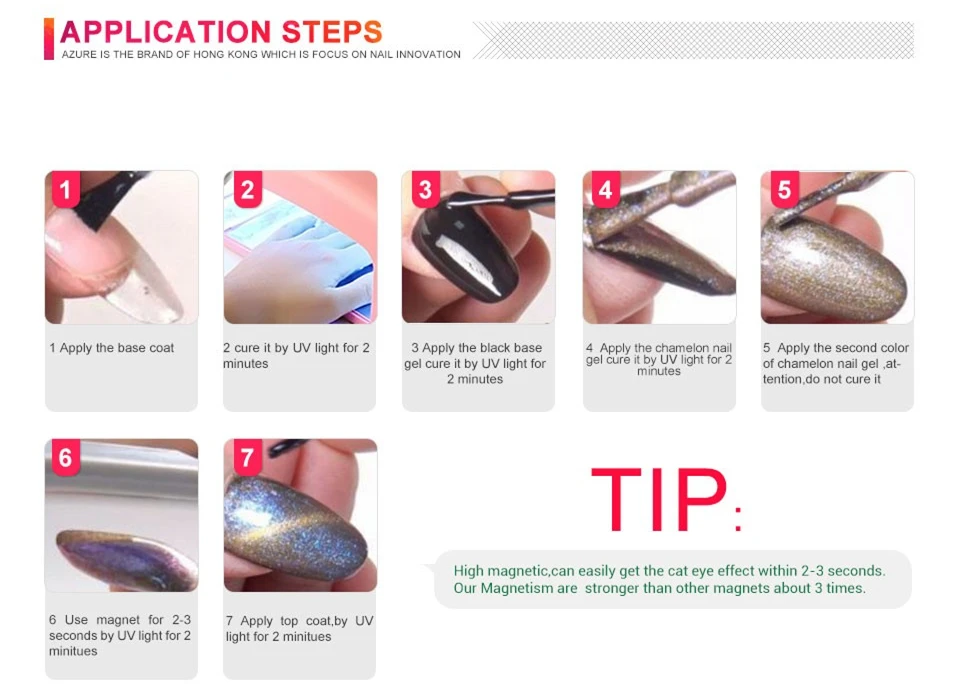 APPLICATION STEPS
AZURE IS THE BRAND OF HONG KONG WHICH IS FOCUS ON NAIL INNOVATION

1
1 Apply the base coat

2
2 cure it by UV light for 2 minutes

3
3 Apply the black base gel cure it by UV light for 2 minutes

4
4 Apply the chamelon nail gel cure it by UV light for 2 minutes

5
5 Apply the second color of chamelon nail gel ,attention,do not cure it

6
6 Use magnet for 2-3 seconds by UV light for 2 minitues

7
7 Apply top coat,by UV light for 2 minitues

TIP:

High magnetic,can easily get the cat eye effect within 2-3 seconds.
Our Magnetism are stronger than other magnets about 3 times.