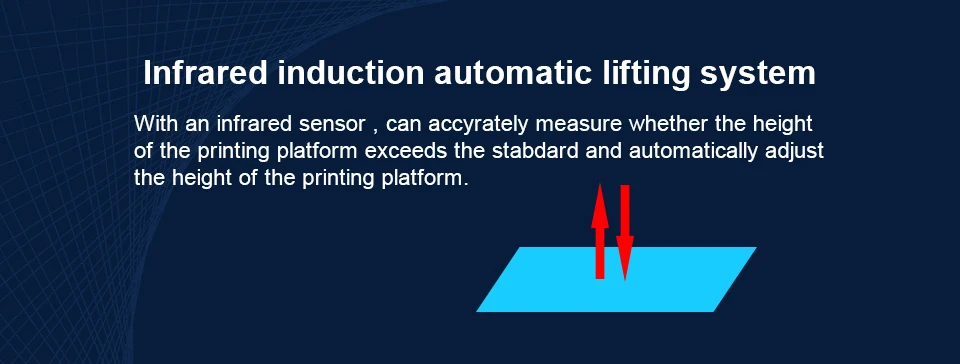 Infrared induction automatic lifting system

With an infrared sensor , can accyrately measure whether the height of the printing platform exceeds the stabdard and automatically adjust the height of the printing platform.