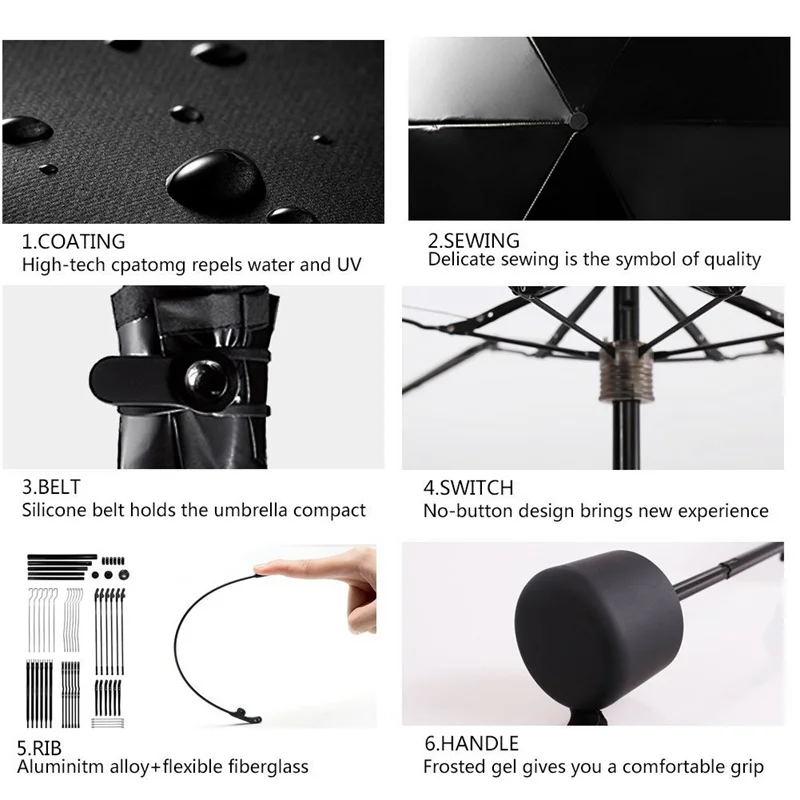 1.COATING
High-tech cpatomg repels water and UV

2.SEWING
Delicate sewing is the symbol of quality

3.BELT
Silicone belt holds the umbrella compact

4.SWITCH
No-button design brings new experience

5.RIB
Aluminitm alloy+flexible fiberglass

6.HANDLE
Frosted gel gives you a comfortable grip