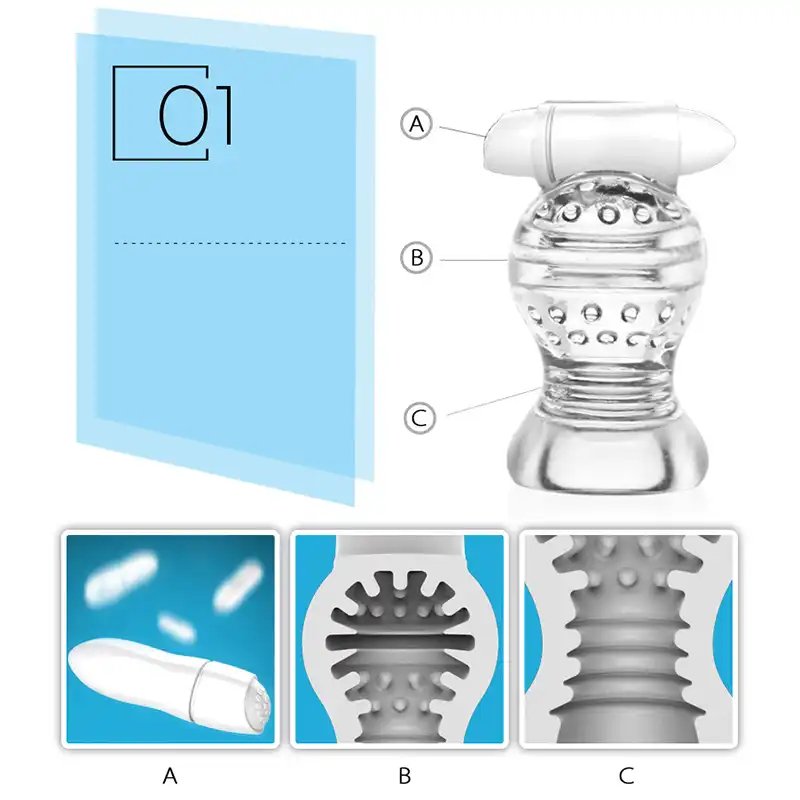 01

A

B

C

A

B

C