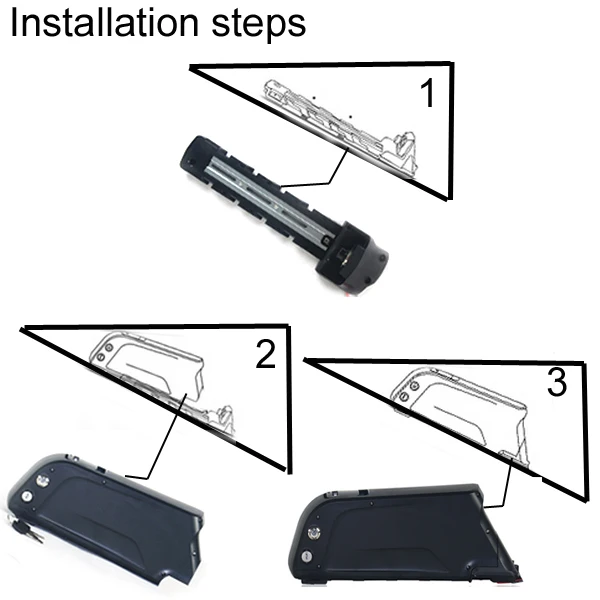 Installation steps

1

2

3