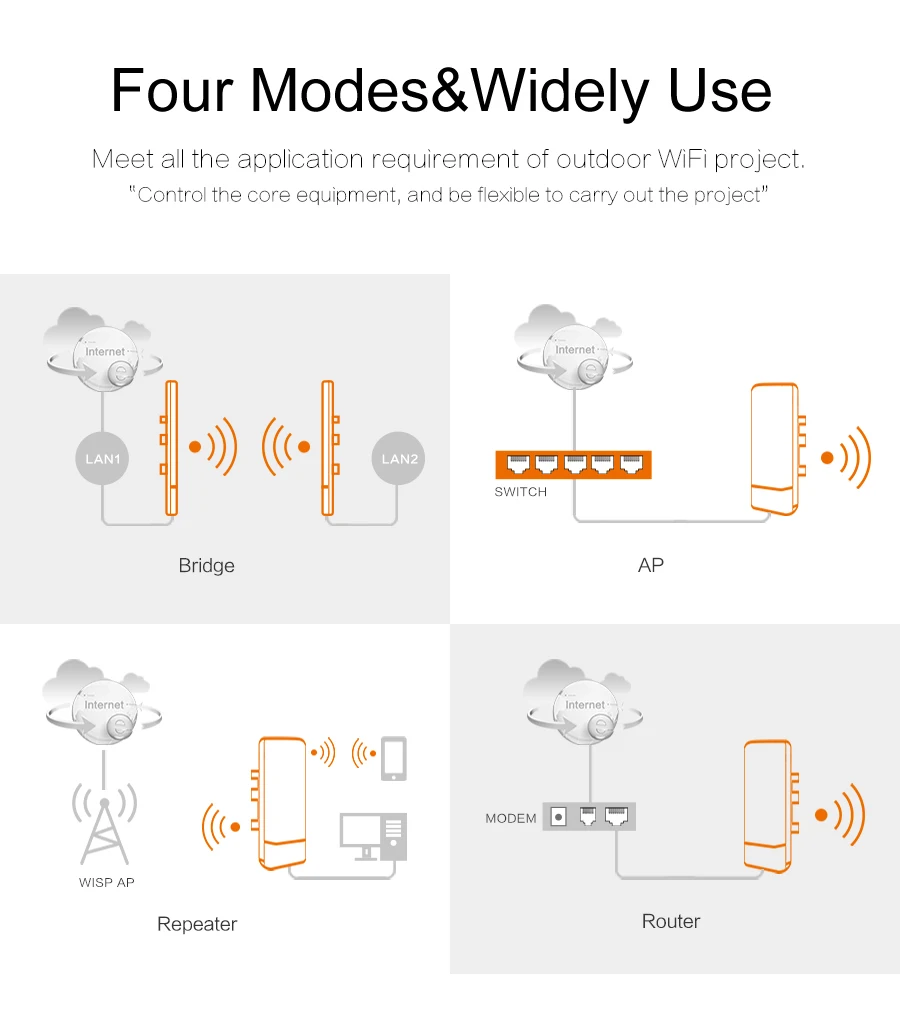 Four Modes&Widely Use

Meet all the application requirement of outdoor WiFi project.

"Control the core equipment, and be flexible to carry out the project"

Internet

LAN1

LAN2

Bridge

Internet

SWITCH

AP

Internet

WISP AP

Repeater

Internet

MODEM

Router