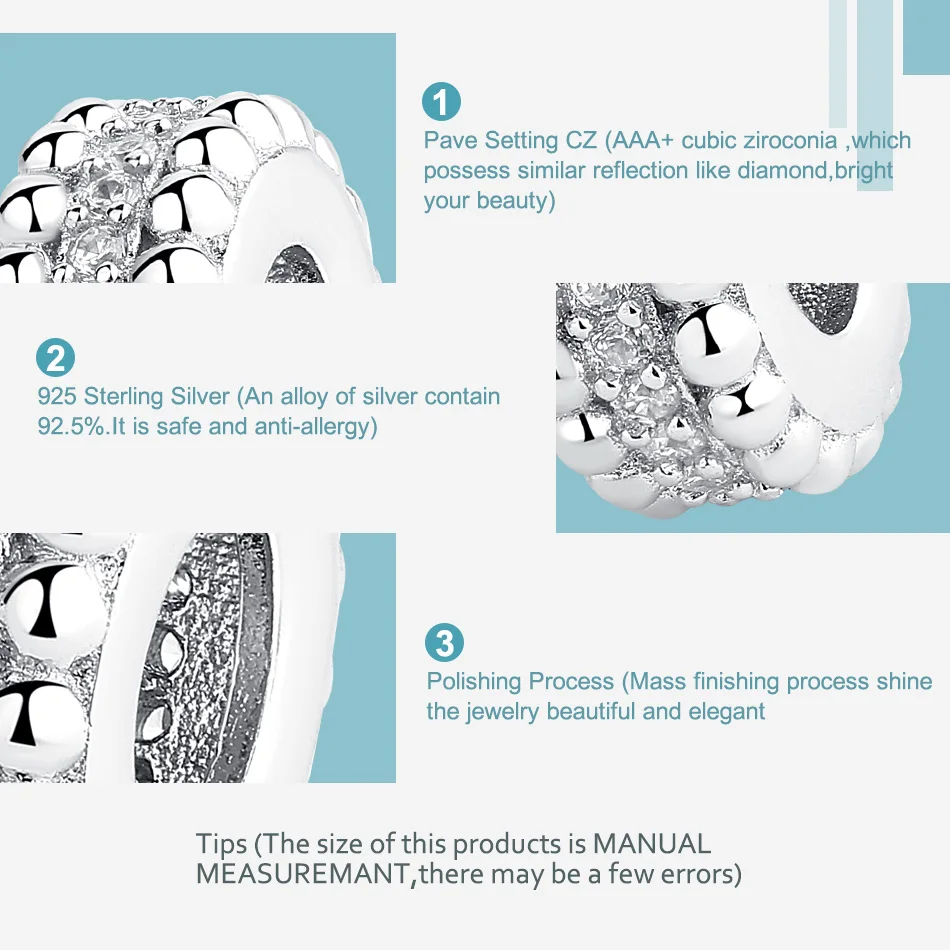 1
Pave Setting CZ (AAA+ cubic ziroconia ,which possess similar reflection like diamond,bright your beauty)

2
925 Sterling Silver (An alloy of silver contain 92.5%.It is safe and anti-allergy)

3
Polishing Process (Mass finishing process shine the jewelry beautiful and elegant

Tips (The size of this products is MANUAL MEASUREMANT,there may be a few errors)