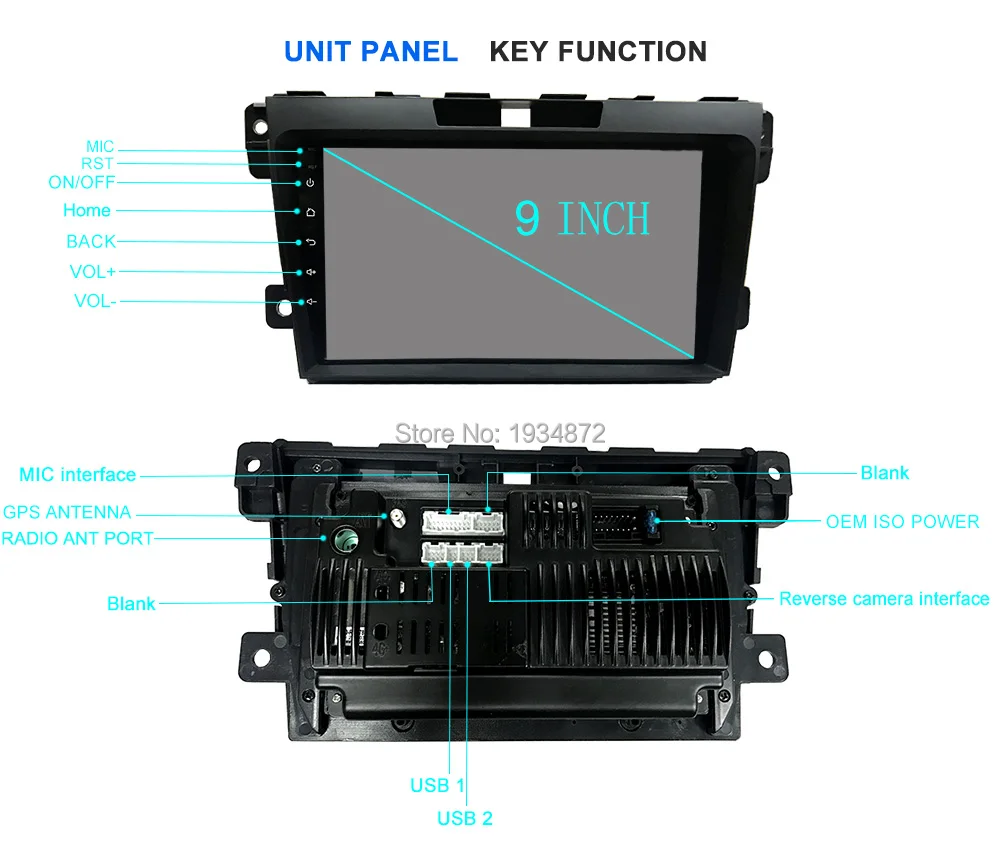 UNIT PANEL KEY FUNCTION

MIC
RST
ON/OFF
Home
BACK
VOL+
VOL-

9 INCH

Store No: 1934872

MIC interface
GPS ANTENNA
RADIO ANT PORT
Blank

Blank
OEM ISO POWER
Reverse camera interface

USB 1
USB 2