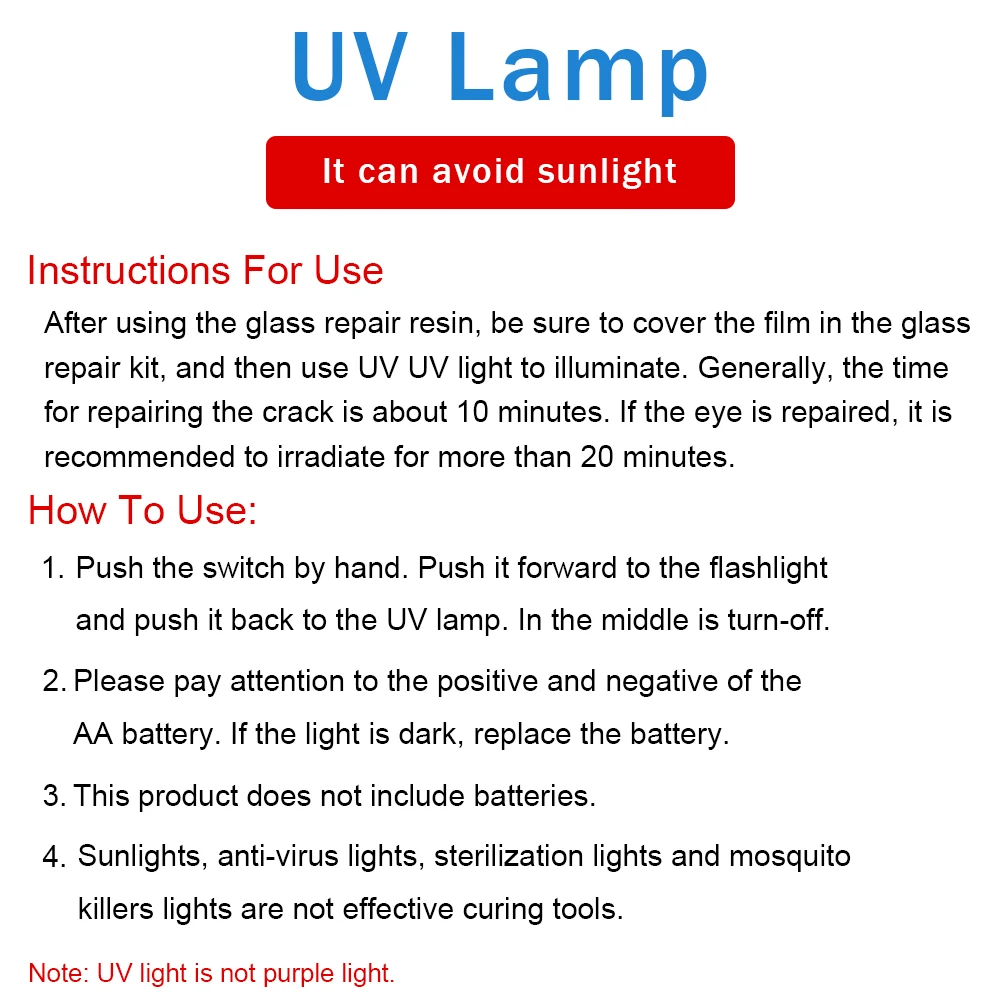 UV Lamp

It can avoid sunlight

Instructions For Use

After using the glass repair resin, be sure to cover the film in the glass repair kit, and then use UV UV light to illuminate. Generally, the time for repairing the crack is about 10 minutes. If the eye is repaired, it is recommended to irradiate for more than 20 minutes.

How To Use:

1. Push the switch by hand. Push it forward to the flashlight and push it back to the UV lamp. In the middle is turn-off.

2. Please pay attention to the positive and negative of the AA battery. If the light is dark, replace the battery.

3. This product does not include batteries.

4. Sunlights, anti-virus lights, sterilization lights and mosquito killers lights are not effective curing tools.

Note: UV light is not purple light.