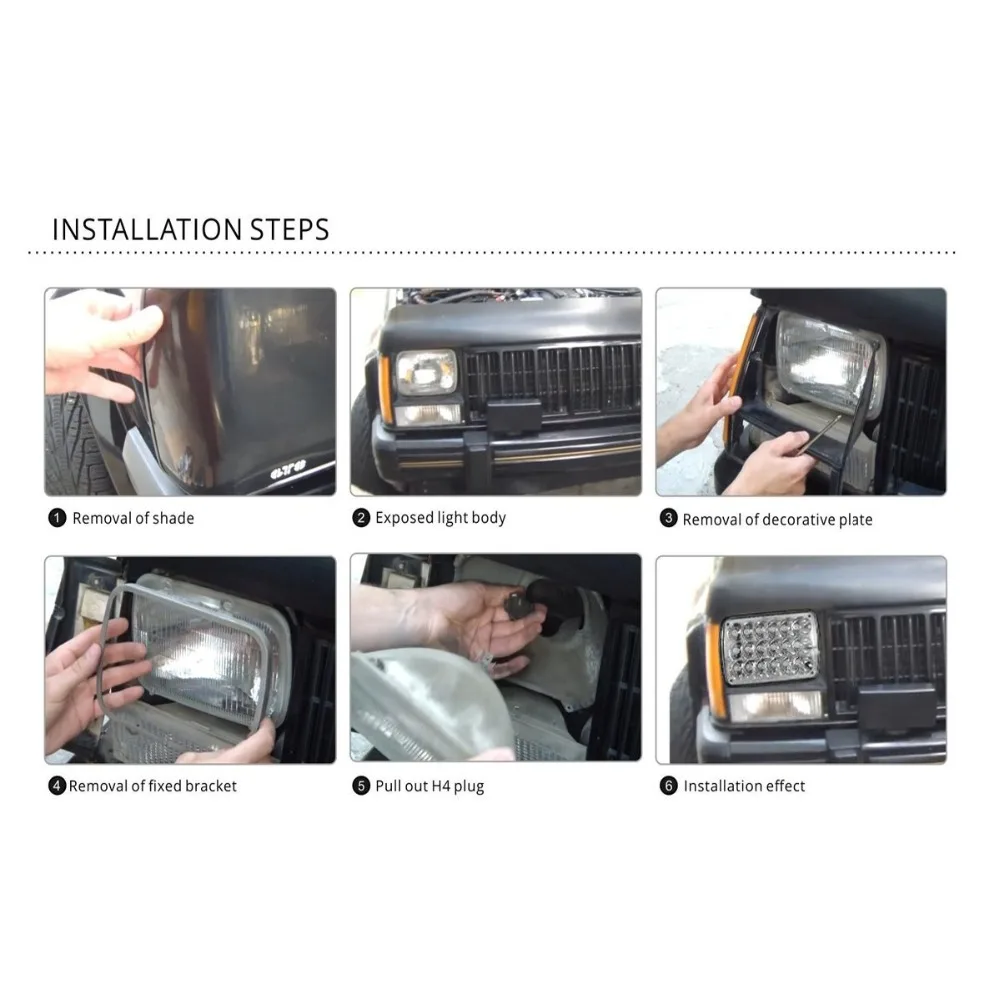 INSTALLATION STEPS

1 Removal of shade

2 Exposed light body

3 Removal of decorative plate

4 Removal of fixed bracket

5 Pull out H4 plug

6 Installation effect