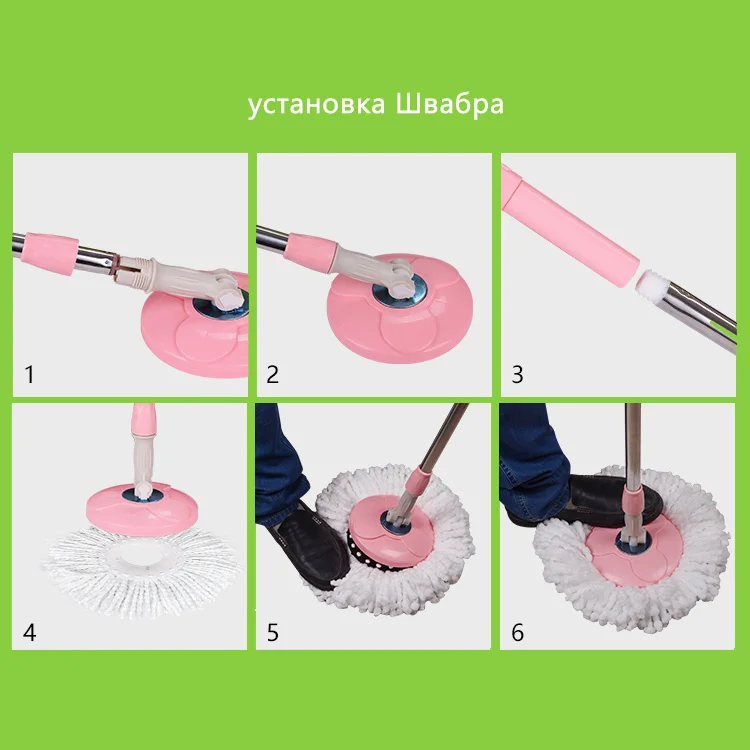 установка Швабра

1

2

3

4

5

6