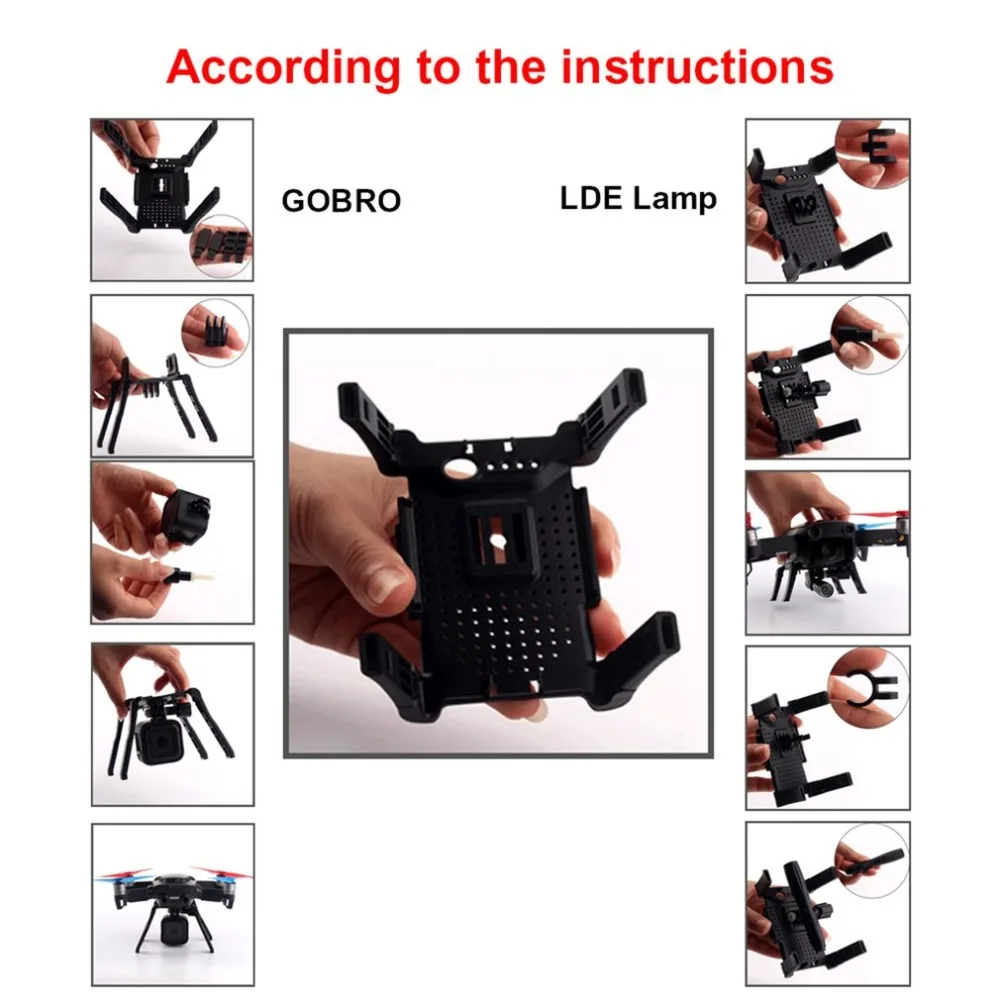 According to the instructions

GOBRO

LDE Lamp