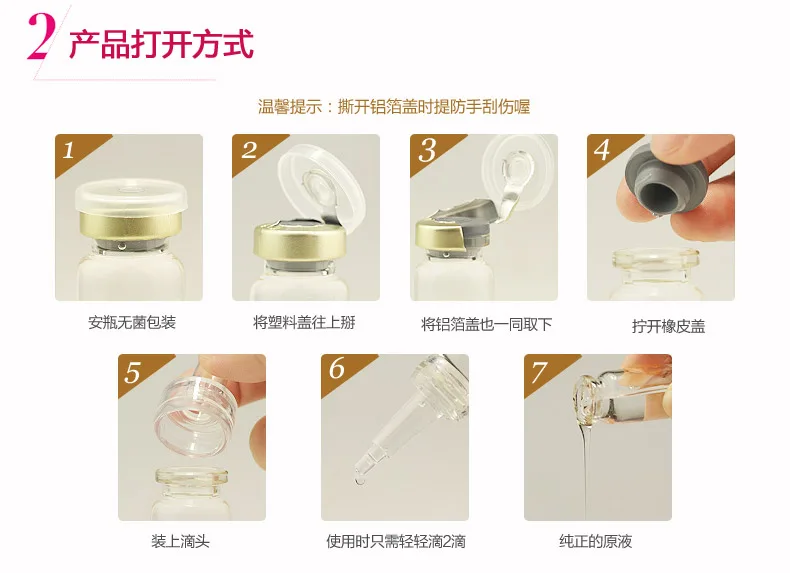 2 产品打开方式

温馨提示：撕开铝箔盖时提防手刮伤喔

1
安瓶无菌包装

2
将塑料盖往上掰

3
将铝箔盖也一同取下

4
拧开橡皮盖

5
装上滴头

6
使用时只需轻轻滴2滴

7
纯正的原液