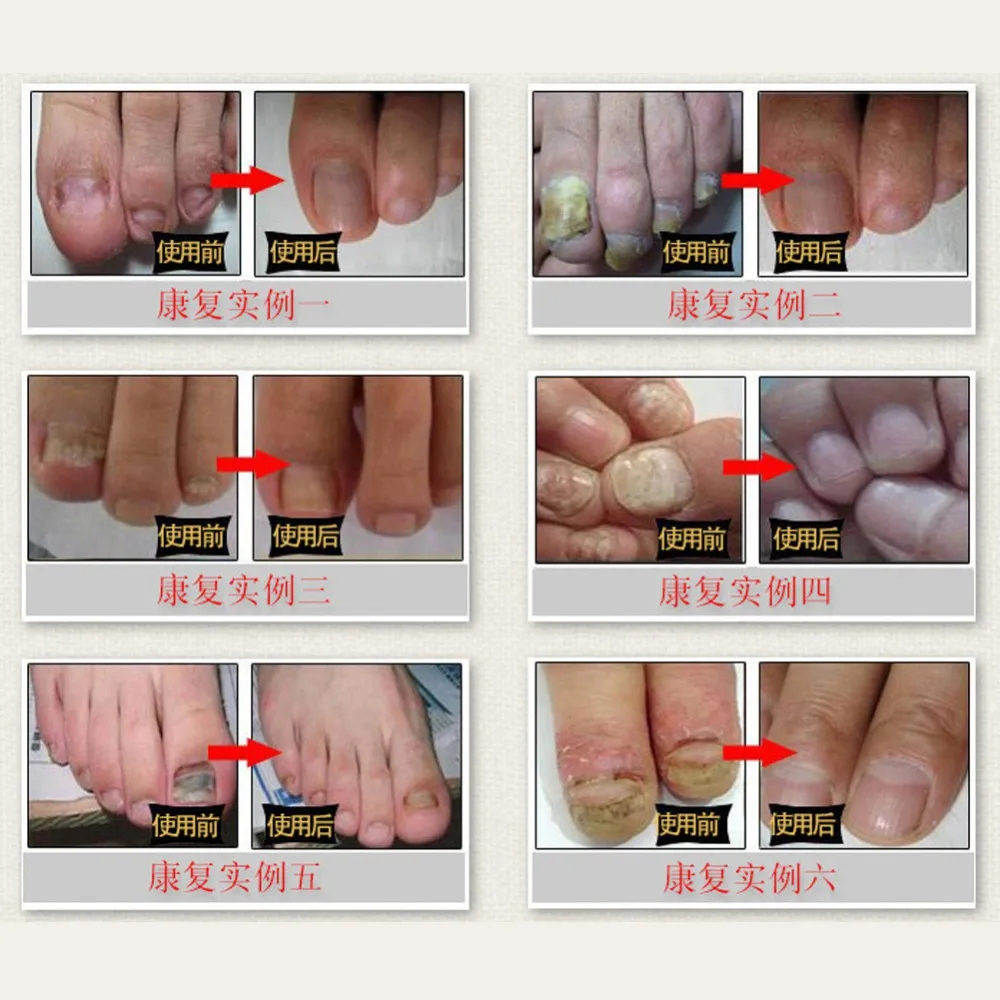 使用前
使用后
康复实例一

使用前
使用后
康复实例二

使用前
使用后
康复实例三

使用前
使用后
康复实例四

使用前
使用后
康复实例五

使用前
使用后
康复实例六